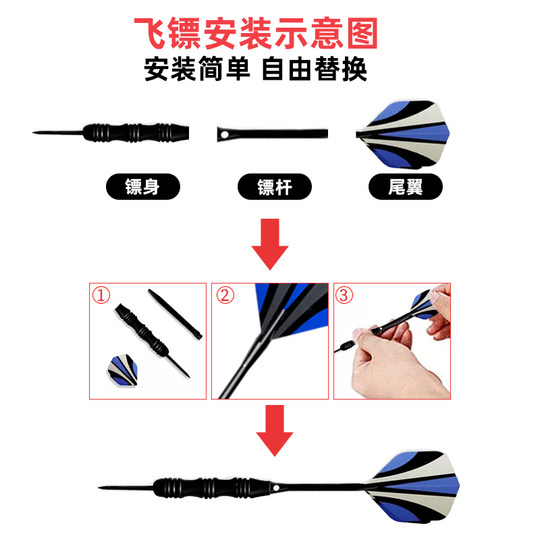 飞镖安装示意图
安装简单 自由替换

镖身
镖杆
尾翼

①
②
③