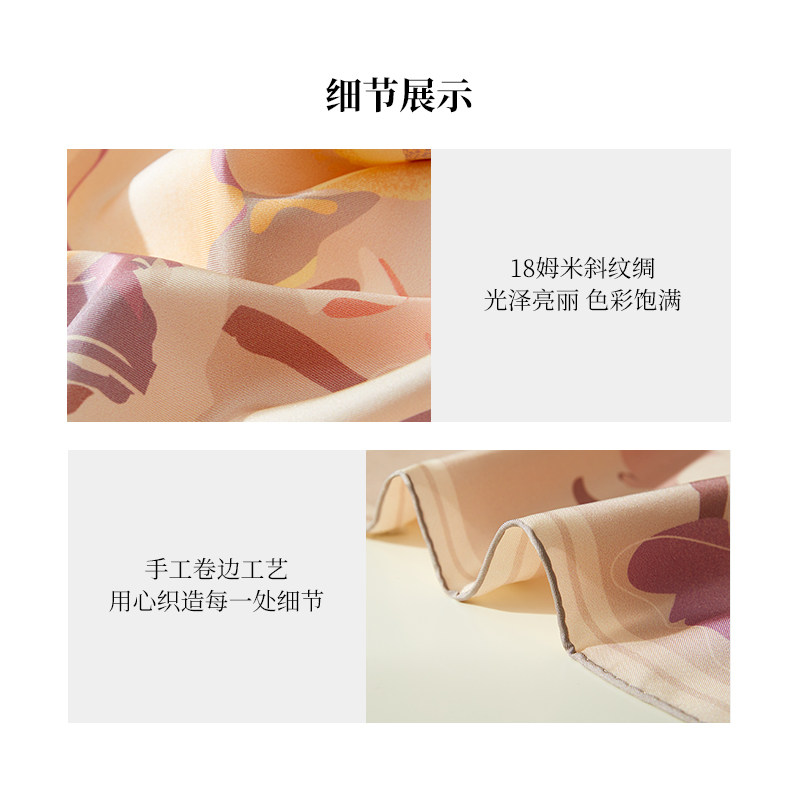 细节展示

18姆米斜纹绸
光泽亮丽 色彩饱满

手工卷边工艺
用心织造每一处细节