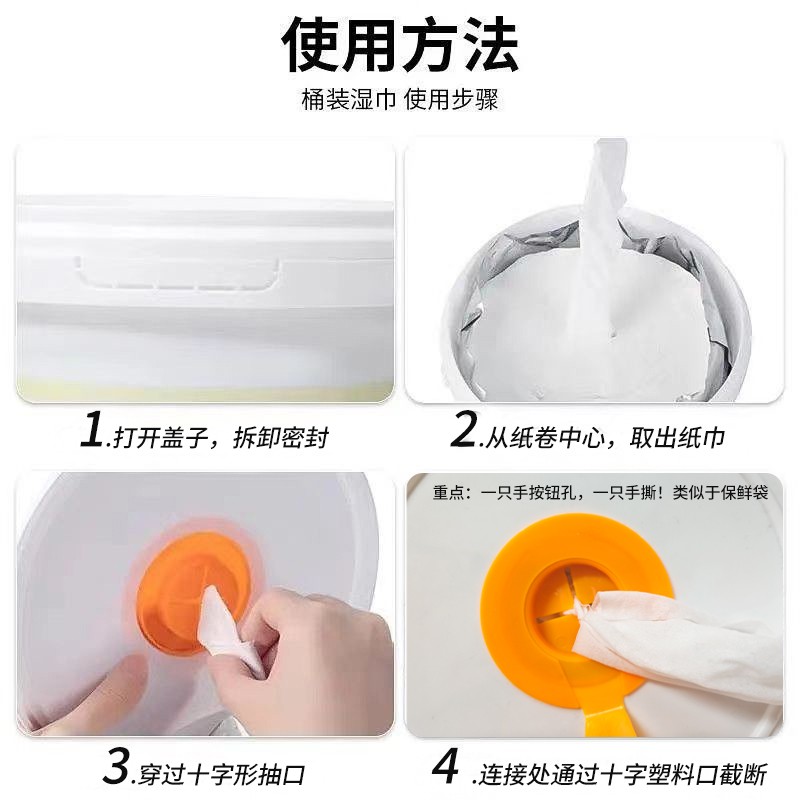 使用方法
桶装湿巾 使用步骤

1.打开盖子，拆卸密封

2.从纸卷中心，取出纸巾

重点：一只手按钮孔，一只手撕！类似于保鲜袋

3.穿过十字形抽口

4 .连接处通过十字塑料口截断