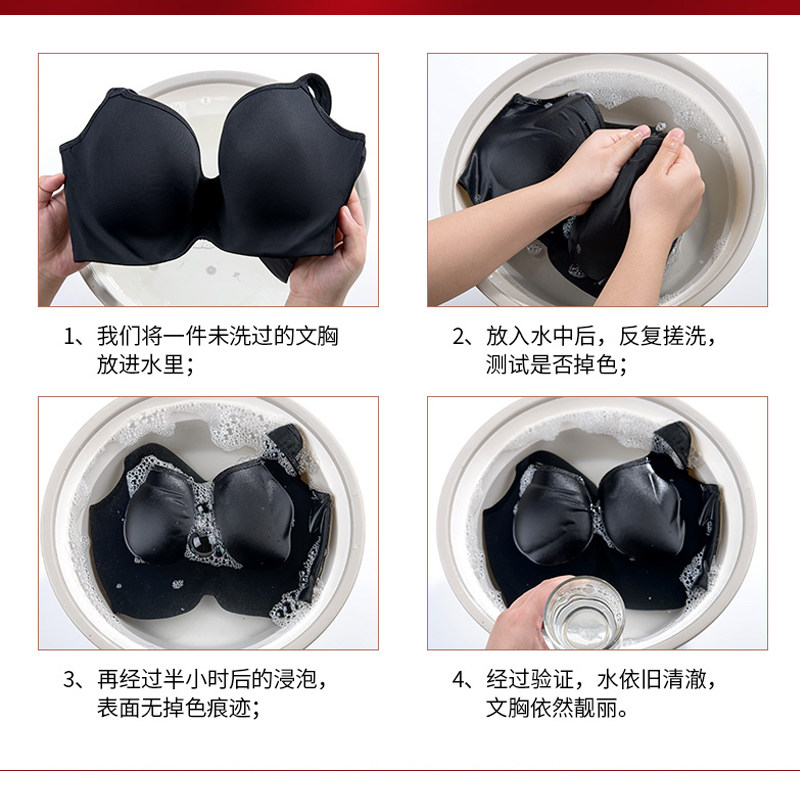 1、我们将一件未洗过的文胸放进水里；

2、放入水中后，反复搓洗，测试是否掉色；

3、再经过半小时后的浸泡，表面无掉色痕迹；

4、经过验证，水依旧清澈，文胸依然靓丽。