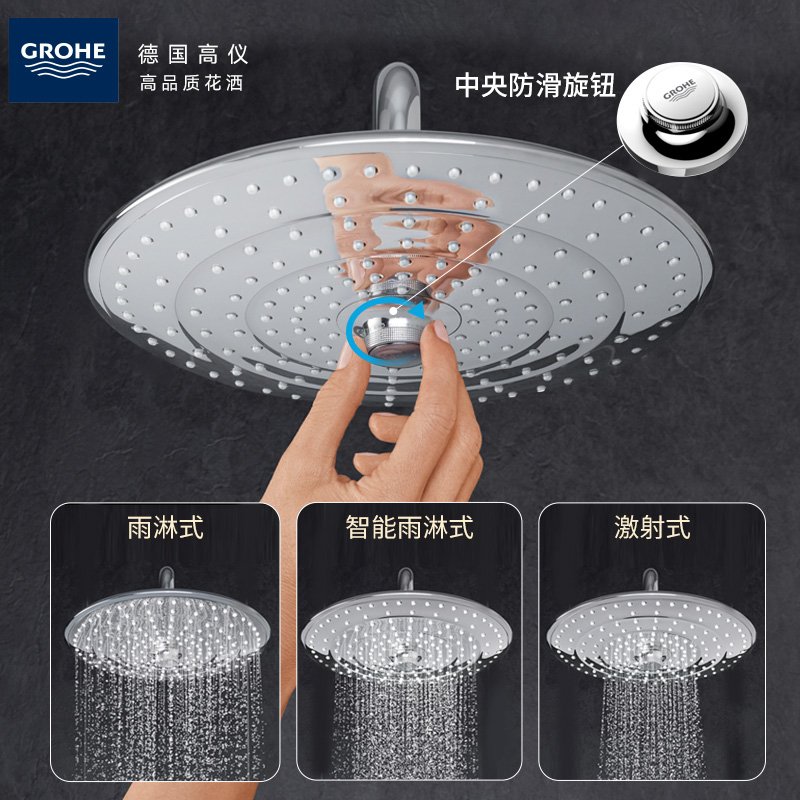 GROHE
德国高仪
高品质花洒

中央防滑旋钮

GROHE

雨淋式

智能雨淋式

激射式