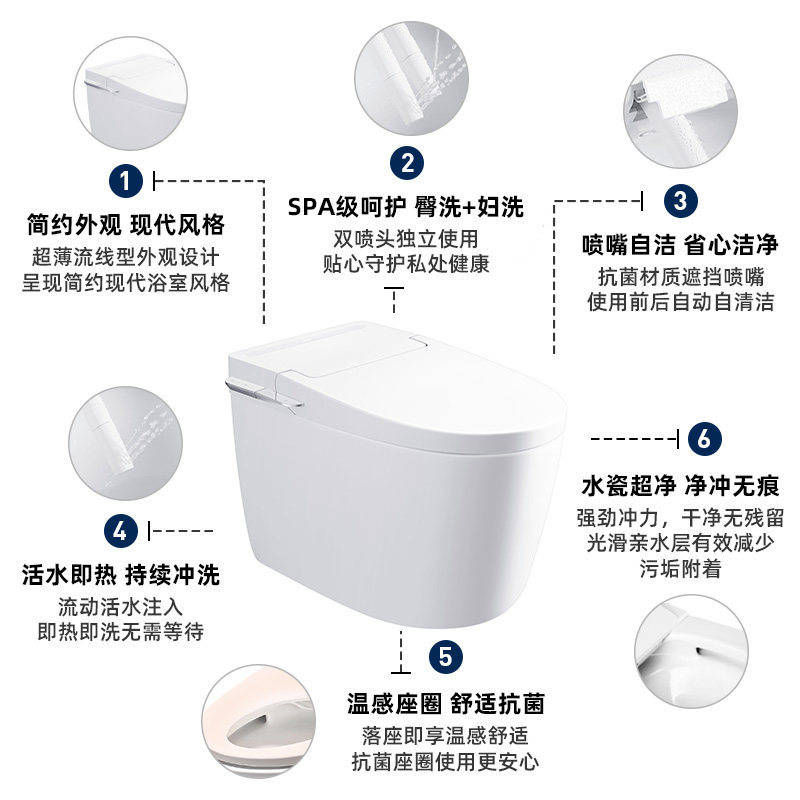 1
简约外观 现代风格
超薄流线型外观设计
呈现简约现代浴室风格

2
SPA级呵护 臀洗+妇洗
双喷头独立使用
贴心守护私处健康

3
喷嘴自洁 省心洁净
抗菌材质遮挡喷嘴
使用前后自动自清洁

4
活水即热 持续冲洗
流动活水注入
即热即洗无需等待

5
温感座圈 舒适抗菌
落座即享温感舒适
抗菌座圈使用更安心

6
水瓷超净 净冲无痕
强劲冲力，干净无残留
光滑亲水层有效减少
污垢附着