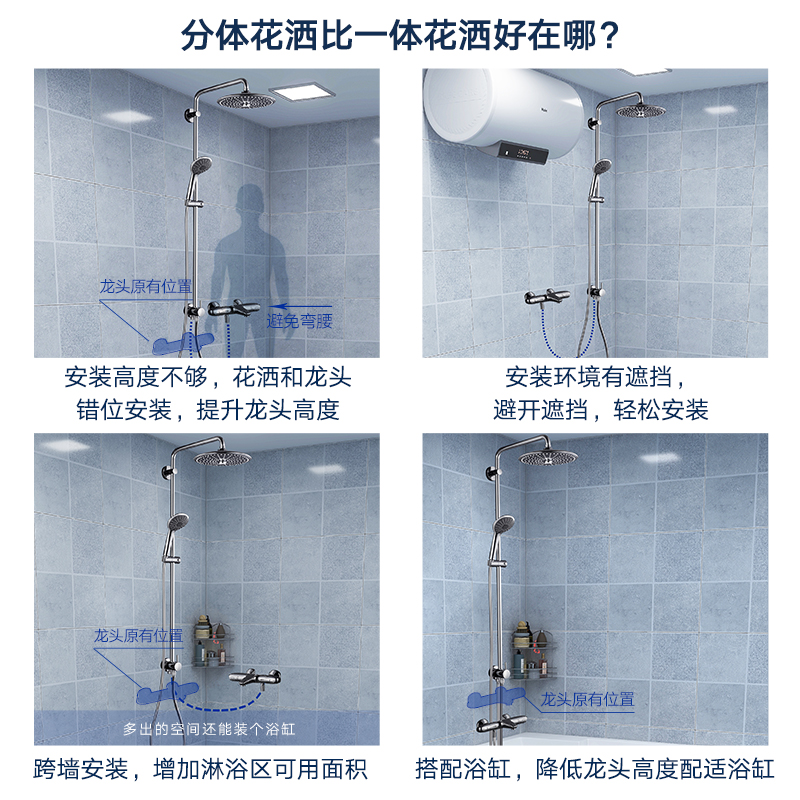 分体花洒比一体花洒好在哪？

龙头原有位置

避免弯腰

安装高度不够，花洒和龙头错位安装，提升龙头高度

安装环境有遮挡，避开遮挡，轻松安装

龙头原有位置

多出的空间还能装个浴缸

跨墙安装，增加淋浴区可用面积

龙头原有位置

搭配浴缸，降低龙头高度配适浴缸