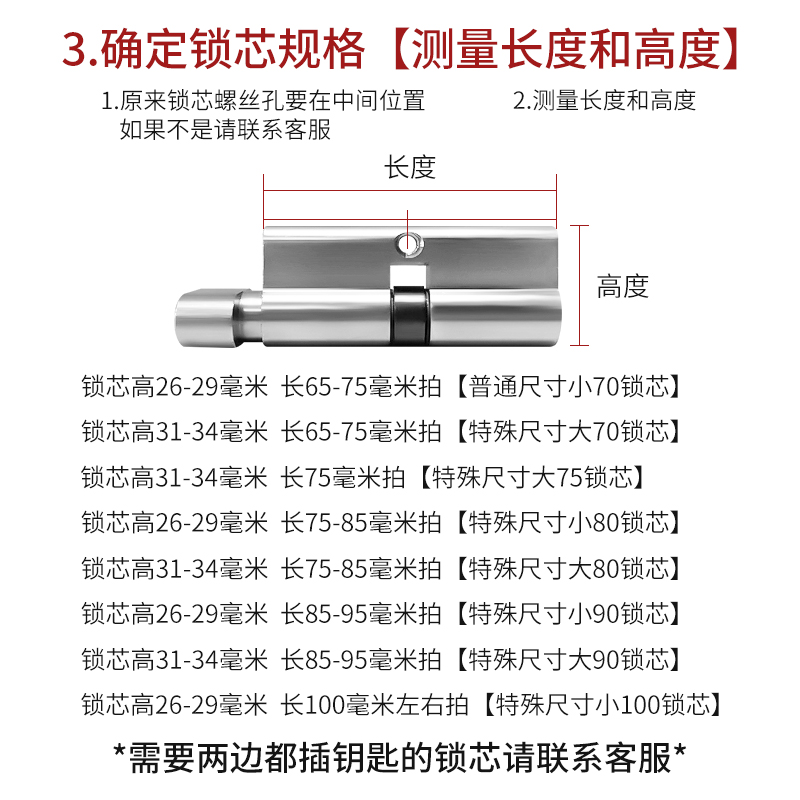 3.确定锁芯规格【测量长度和高度】

1.原来锁芯螺丝孔要在中间位置
如果不是请联系客服

2.测量长度和高度

长度

高度

锁芯高26-29毫米 长65-75毫米拍【普通尺寸小70锁芯】

锁芯高31-34毫米 长65-75毫米拍【特殊尺寸大70锁芯】

锁芯高31-34毫米 长75毫米拍【特殊尺寸大75锁芯】

锁芯高26-29毫米 长75-85毫米拍【特殊尺寸小80锁芯】

锁芯高31-34毫米 长75-85毫米拍【特殊尺寸大80锁芯】

锁芯高26-29毫米 长85-95毫米拍【特殊尺寸小90锁芯】

锁芯高31-34毫米 长85-95毫米拍【特殊尺寸大90锁芯】

锁芯高26-29毫米 长100毫米左右拍【特殊尺寸小100锁芯】

*需要两边都插钥匙的锁芯请联系客服*