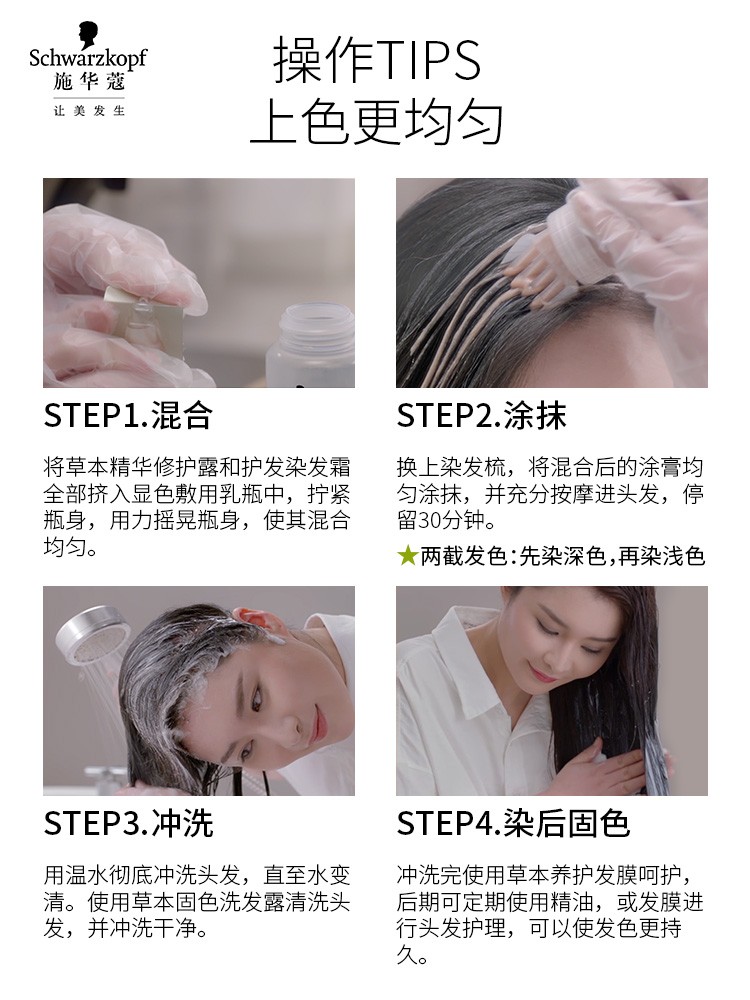 Schwarzkopf
施华蔻
让美发生

操作TIPS
上色更均匀

STEP1.混合

将草本精华修护露和护发染发霜全部挤入显色敷用乳瓶中，拧紧瓶身，用力摇晃瓶身，使其混合均匀。

STEP2.涂抹

换上染发梳，将混合后的涂膏均匀涂抹，并充分按摩进头发，停留30分钟。

★两截发色:先染深色,再染浅色

STEP3.冲洗

用温水彻底冲洗头发，直至水变清。使用草本固色洗发露清洗头发，并冲洗干净。

STEP4.染后固色

冲洗完使用草本养护发膜呵护，后期可定期使用精油，或发膜进行头发护理，可以使发色更持久。