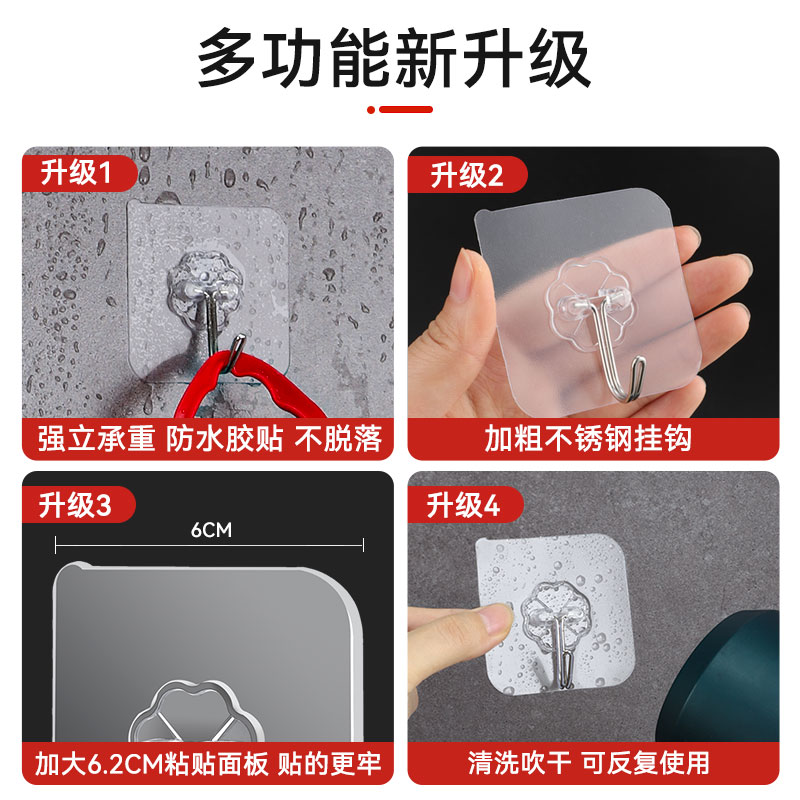 多功能新升级

升级1

强立承重 防水胶贴 不脱落

升级2

加粗不锈钢挂钩

升级3

6CM

加大6.2CM粘贴面板 贴的更牢

升级4

清洗吹干 可反复使用