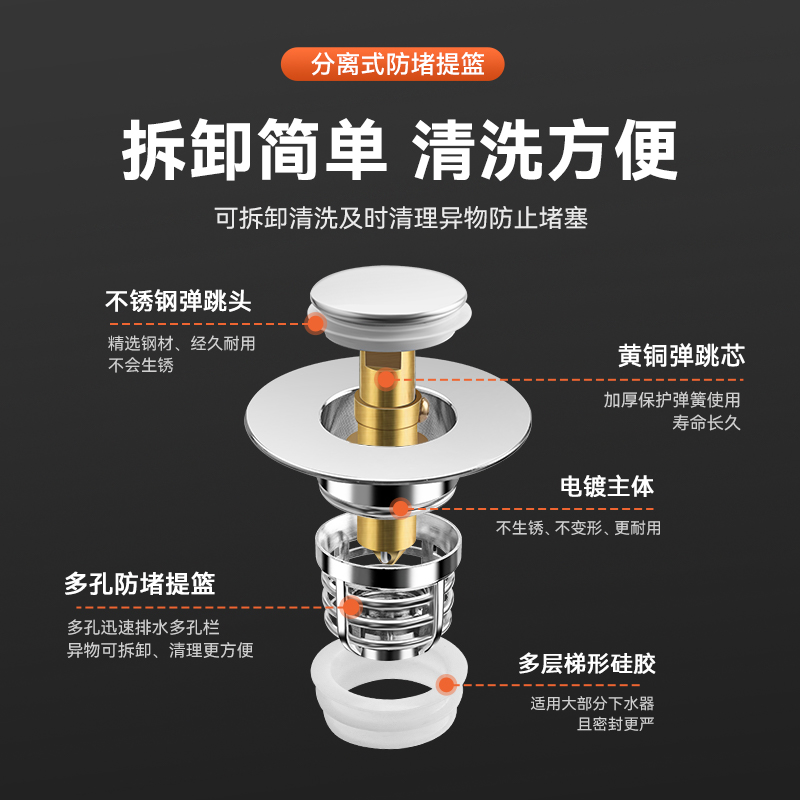 分离式防堵提篮

拆卸简单 清洗方便

可拆卸清洗及时清理异物防止堵塞

不锈钢弹跳头

精选钢材、经久耐用
不会生锈

黄铜弹跳芯

加厚保护弹簧使用
寿命长久

电镀主体

不生锈、不变形、更耐用

多孔防堵提篮

多孔迅速排水多孔栏
异物可拆卸、清理更方便

多层梯形硅胶

适用大部分下水器
且密封更严