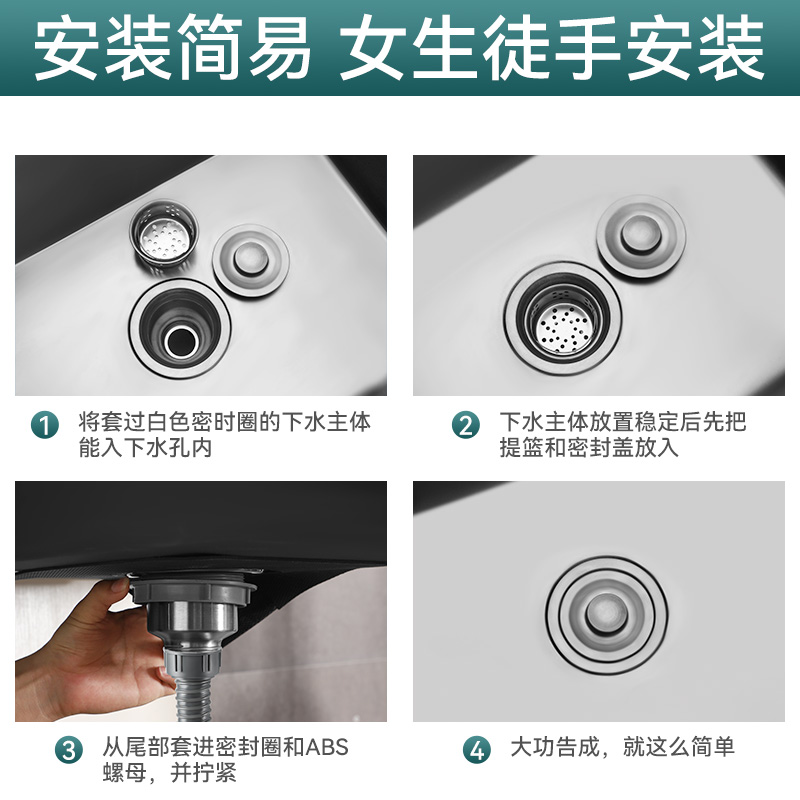 安装简易 女生徒手安装

1 将套过白色密时圈的下水主体能入下水孔内

2 下水主体放置稳定后先把提篮和密封盖放入

3 从尾部套进密封圈和ABS螺母，并拧紧

4 大功告成，就这么简单