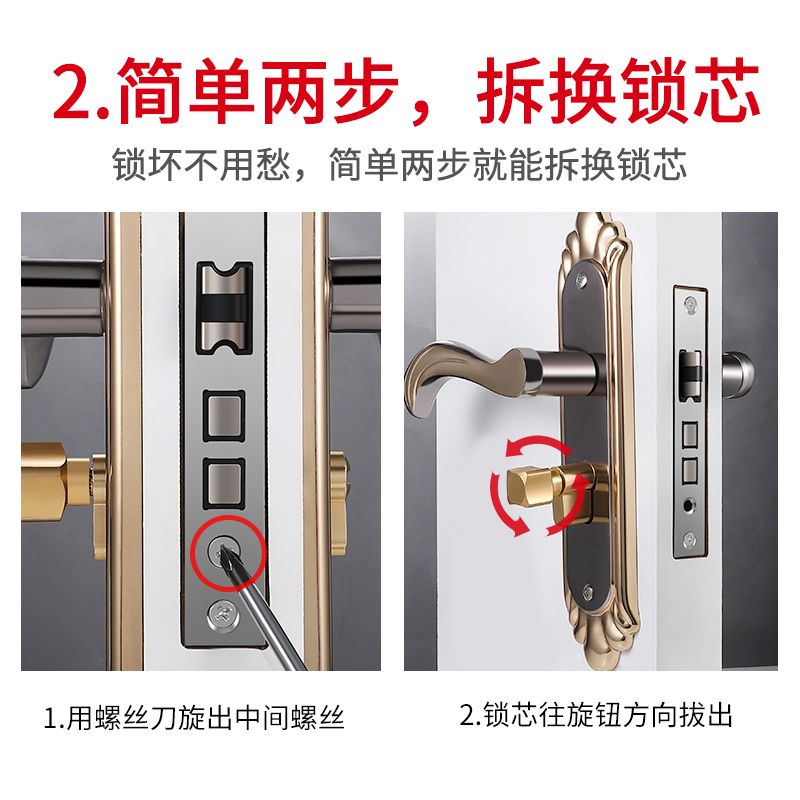 2.简单两步，拆换锁芯

锁坏不用愁，简单两步就能拆换锁芯

1.用螺丝刀旋出中间螺丝

2.锁芯往旋钮方向拔出