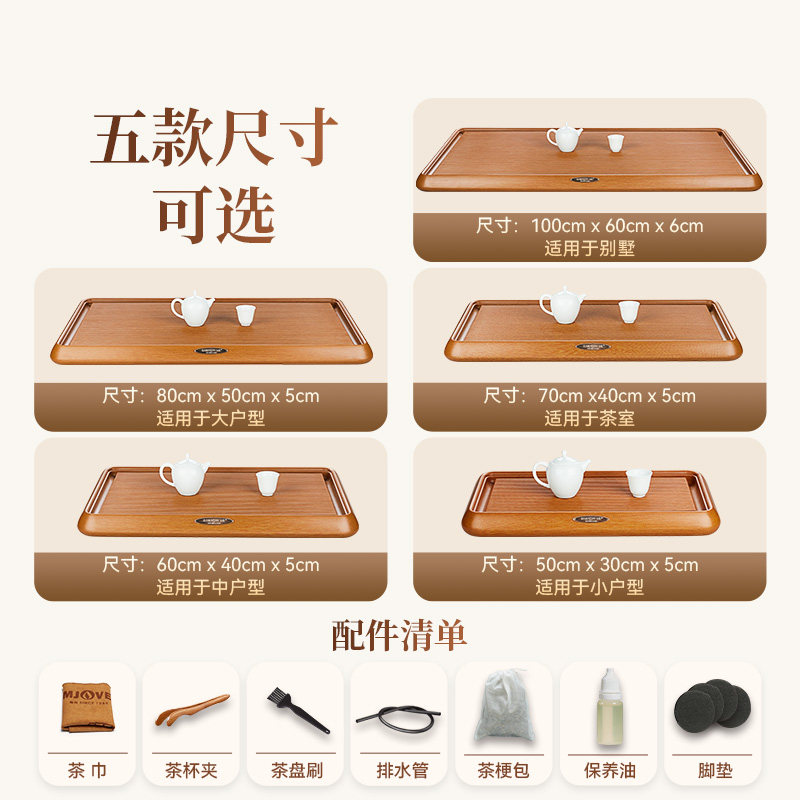 五款尺寸
可选

尺寸：100cm x 60cm x 6cm
适用于别墅

尺寸：80cm x 50cm x 5cm
适用于大户型

尺寸：70cm x40cm x 5cm
适用于茶室

尺寸：60cm x 40cm x 5cm
适用于中户型

尺寸：50cm x 30cm x 5cm
适用于小户型

配件清单

MJOVE

茶 巾

茶杯夹

茶盘刷

排水管

茶梗包

保养油

脚垫