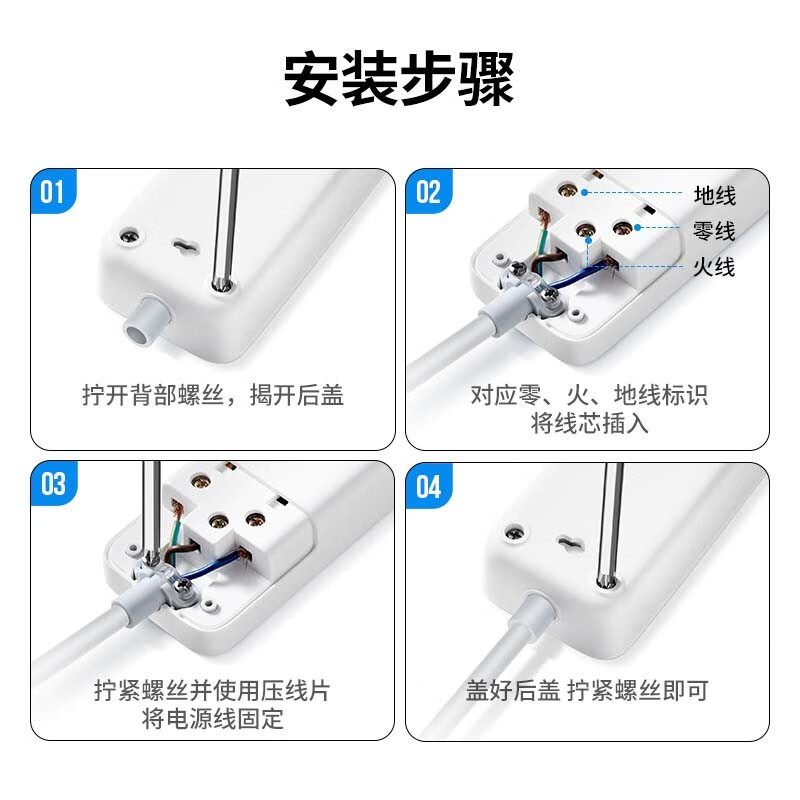 安装步骤

01

拧开背部螺丝，揭开后盖

02

地线
零线
火线

对应零、火、地线标识
将线芯插入

03

拧紧螺丝并使用压线片
将电源线固定

04

盖好后盖 拧紧螺丝即可