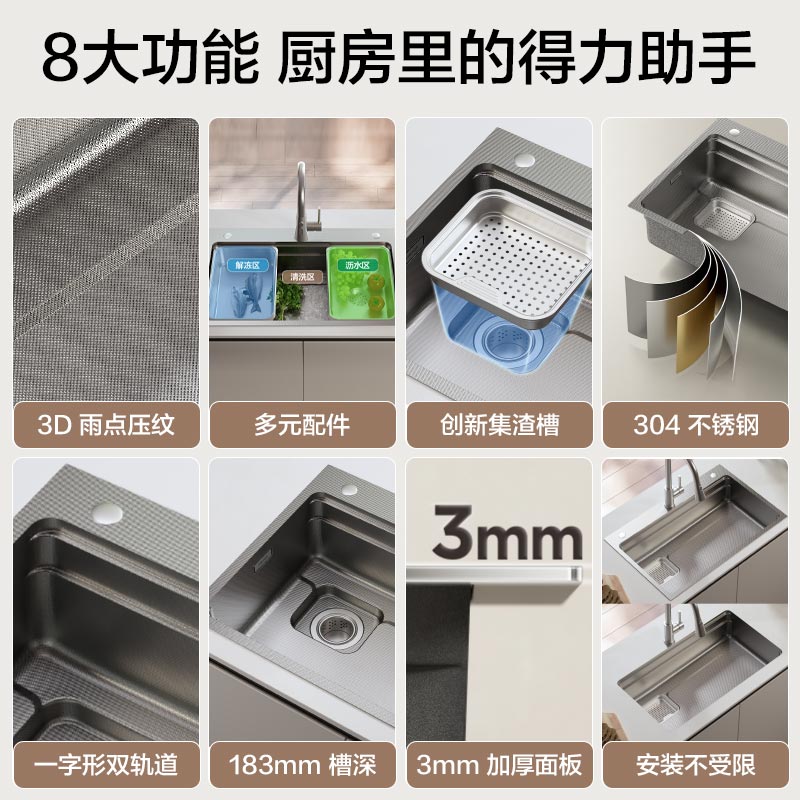 8大功能 厨房里的得力助手

3D 雨点压纹

解冻区
清洗区
沥水区

多元配件

创新集渣槽

304 不锈钢

一字形双轨道

183mm 槽深

3mm

3mm 加厚面板

安装不受限