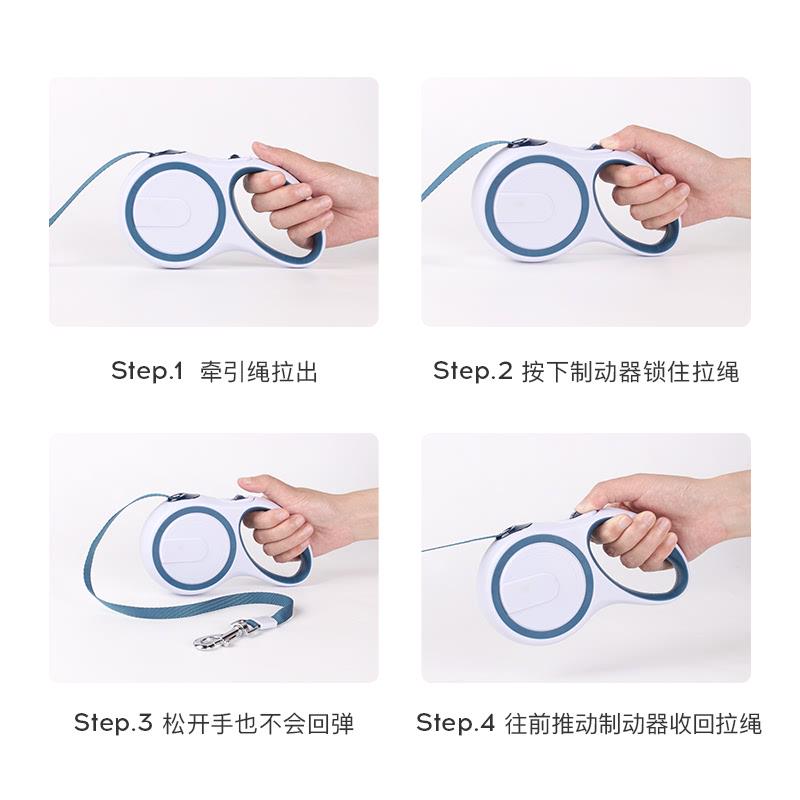 Step.1 牵引绳拉出

Step.2 按下制动器锁住拉绳

Step.3 松开手也不会回弹

Step.4 往前推动制动器收回拉绳