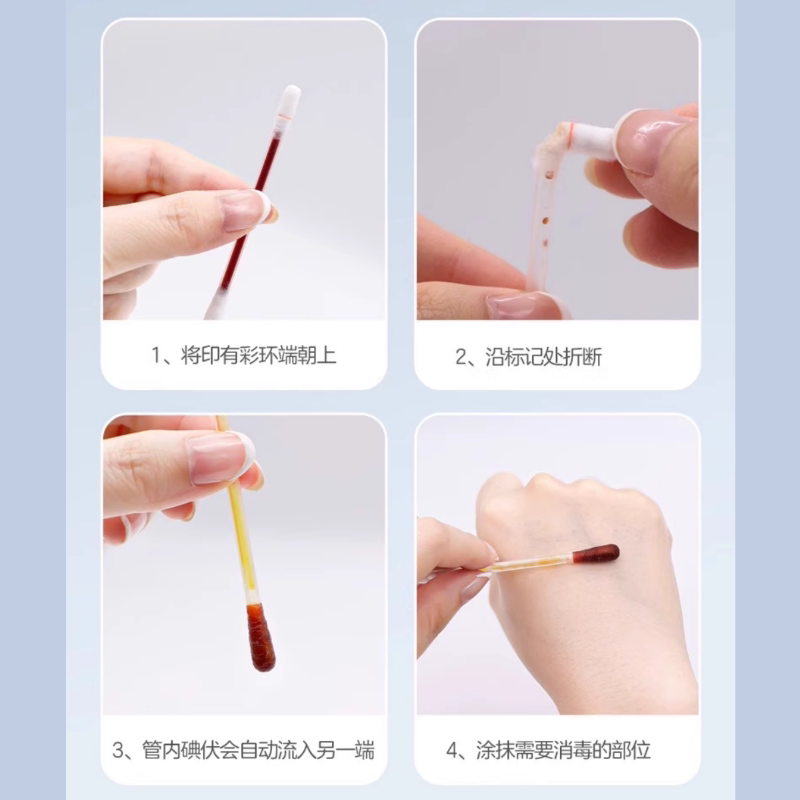 1、将印有彩环端朝上

2、沿标记处折断

3、管内碘伏会自动流入另一端

4、涂抹需要消毒的部位