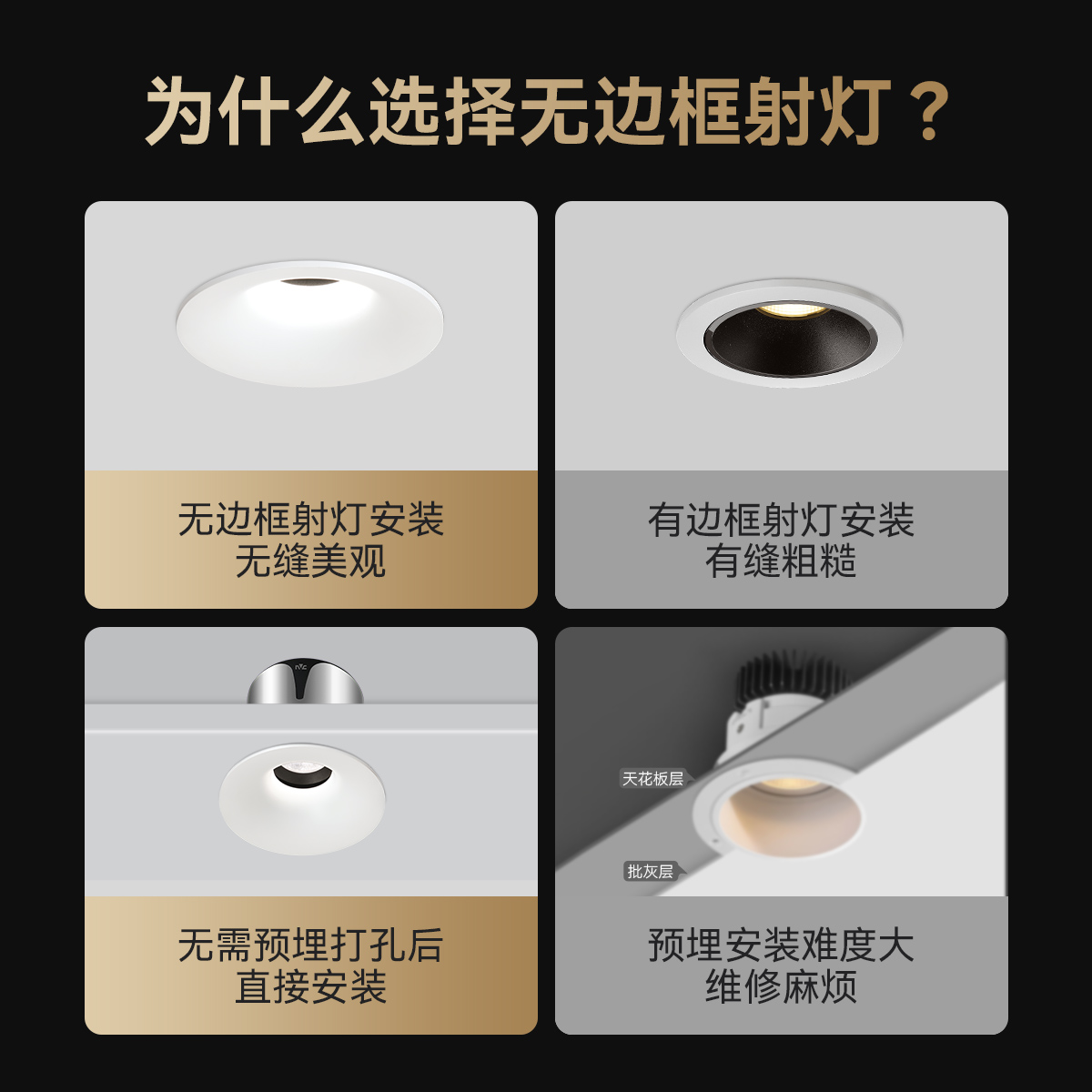 为什么选择无边框射灯？

无边框射灯安装
无缝美观

有边框射灯安装
有缝粗糙

NVC

无需预埋打孔后
直接安装

天花板层

批灰层

预埋安装难度大
维修麻烦