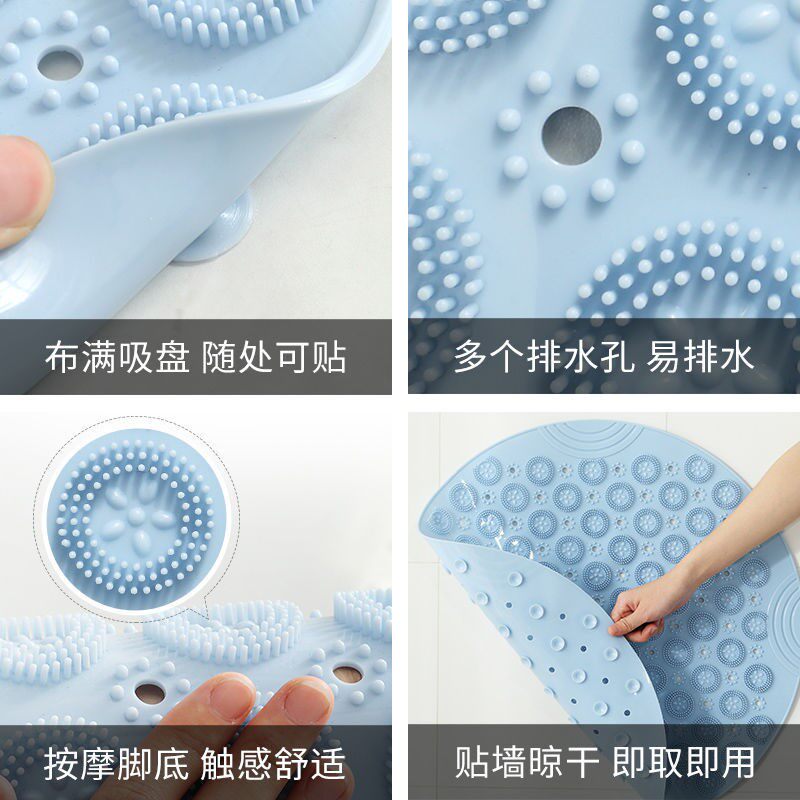 布满吸盘 随处可贴

多个排水孔 易排水

按摩脚底 触感舒适

贴墙晾干 即取即用