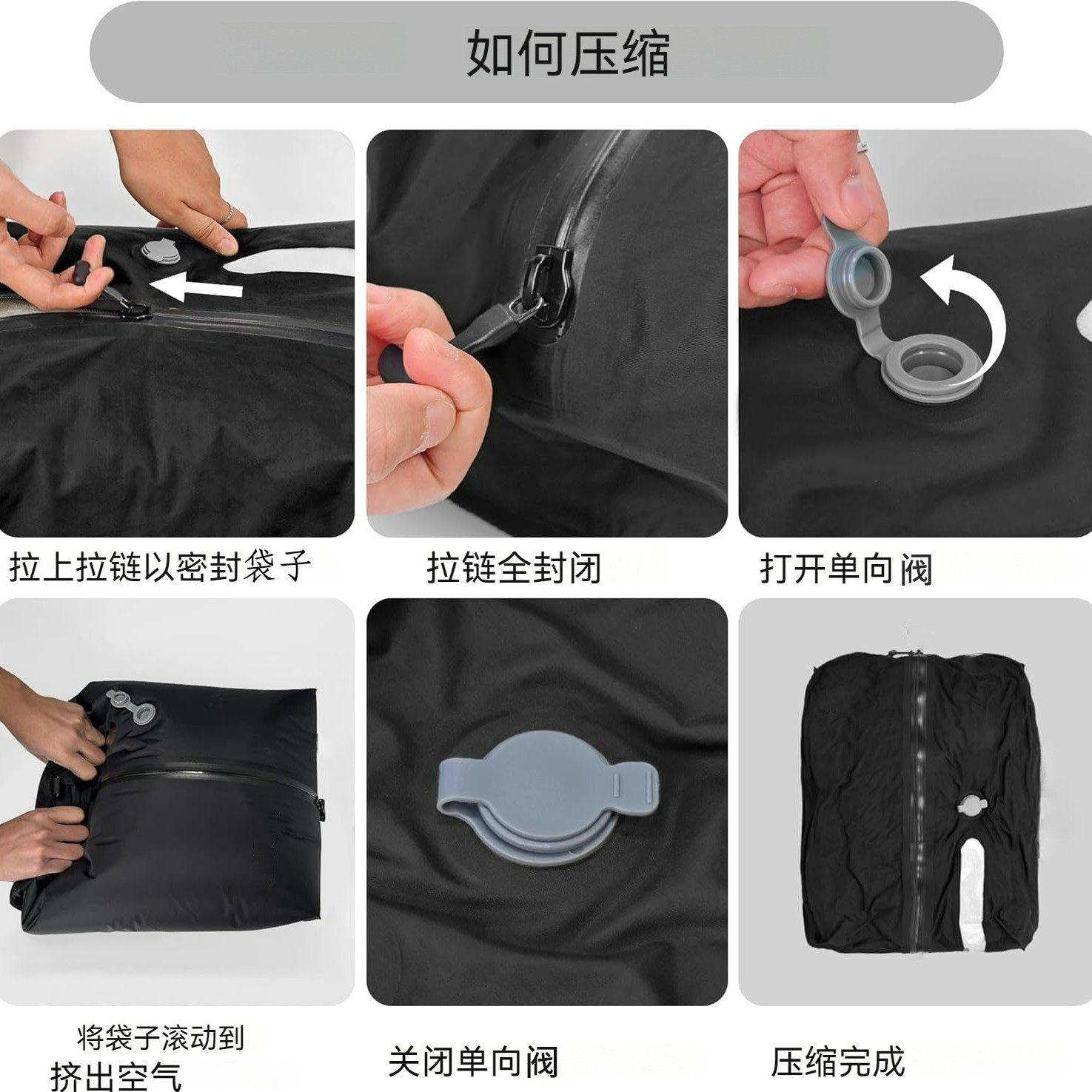 如何压缩

拉上拉链以密封袋子

拉链全封闭

打开单向阀

将袋子滚动到
挤出空气

关闭单向阀

压缩完成