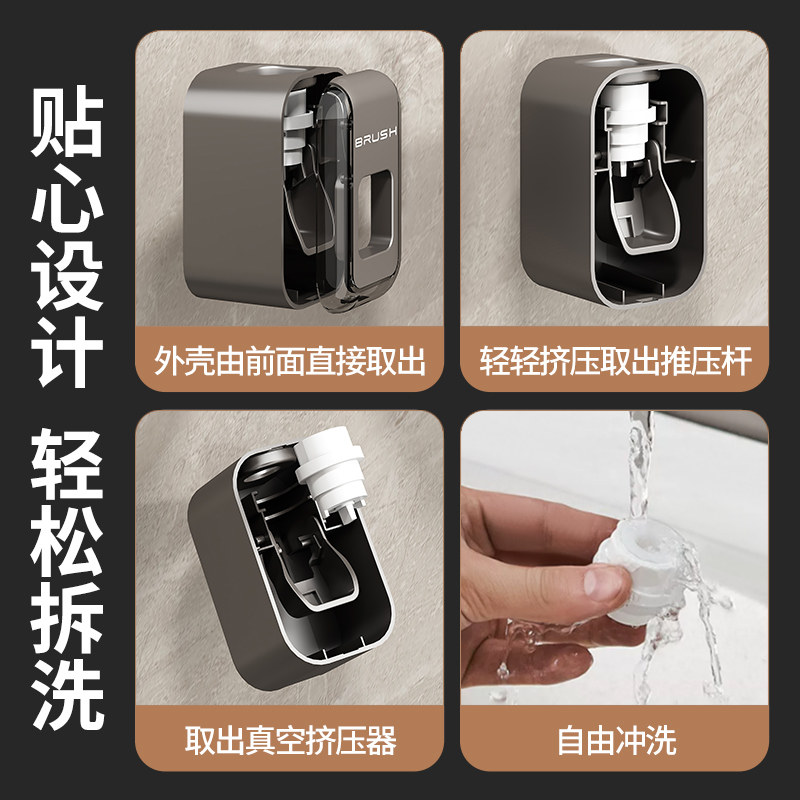 贴心设计

轻松拆洗

BRUSH

外壳由前面直接取出

轻轻挤压取出推压杆

取出真空挤压器

自由冲洗