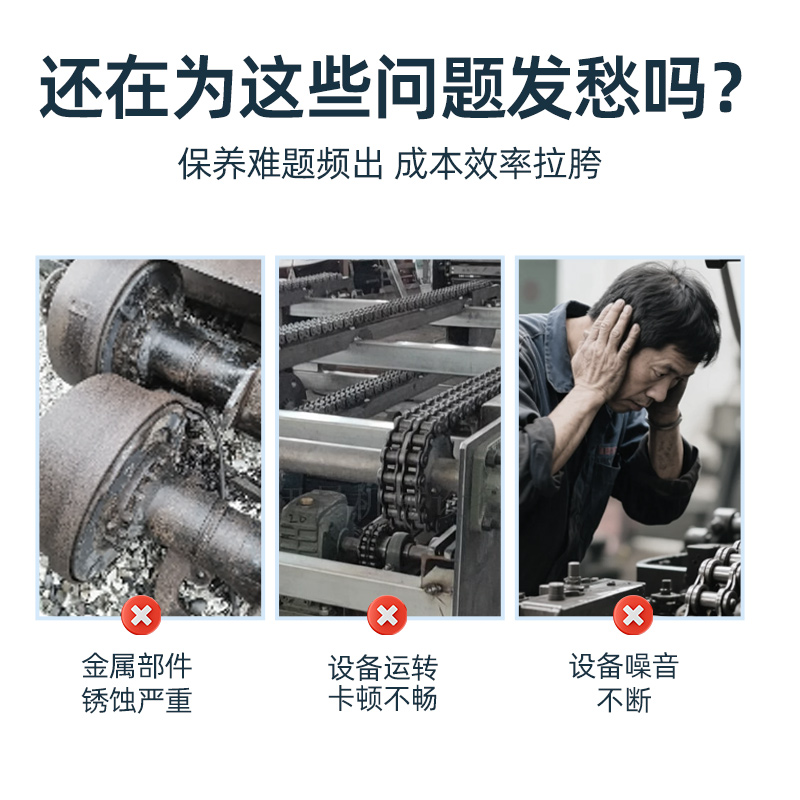 还在为这些问题发愁吗？

保养难题频出 成本效率拉胯

金属部件
锈蚀严重

设备运转
卡顿不畅

设备噪音
不断