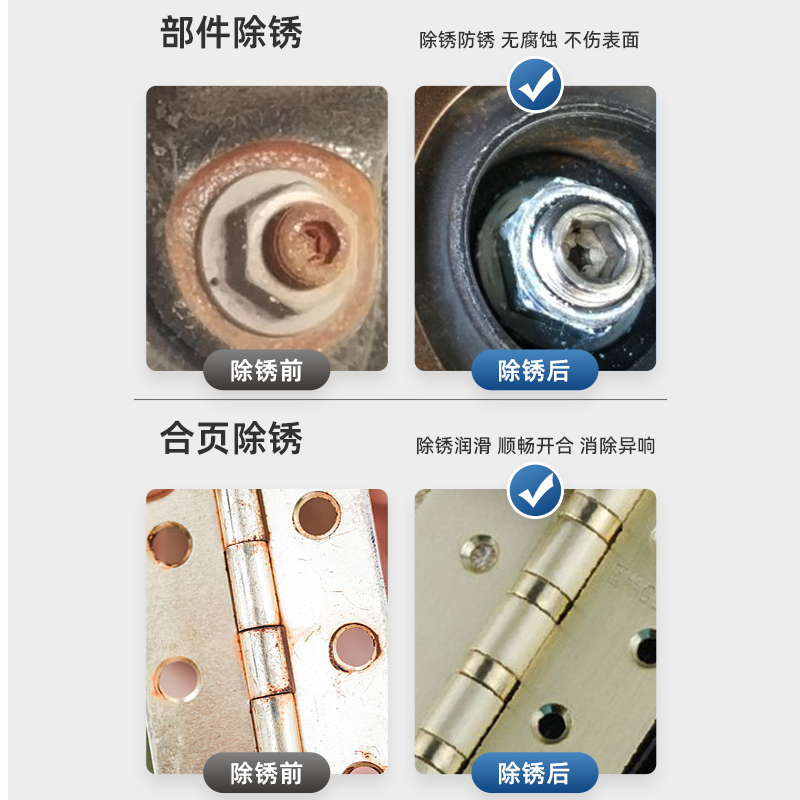 部件除锈

除锈防锈 无腐蚀 不伤表面

除锈前

除锈后

合页除锈

除锈润滑 顺畅开合 消除异响

除锈前

除锈后