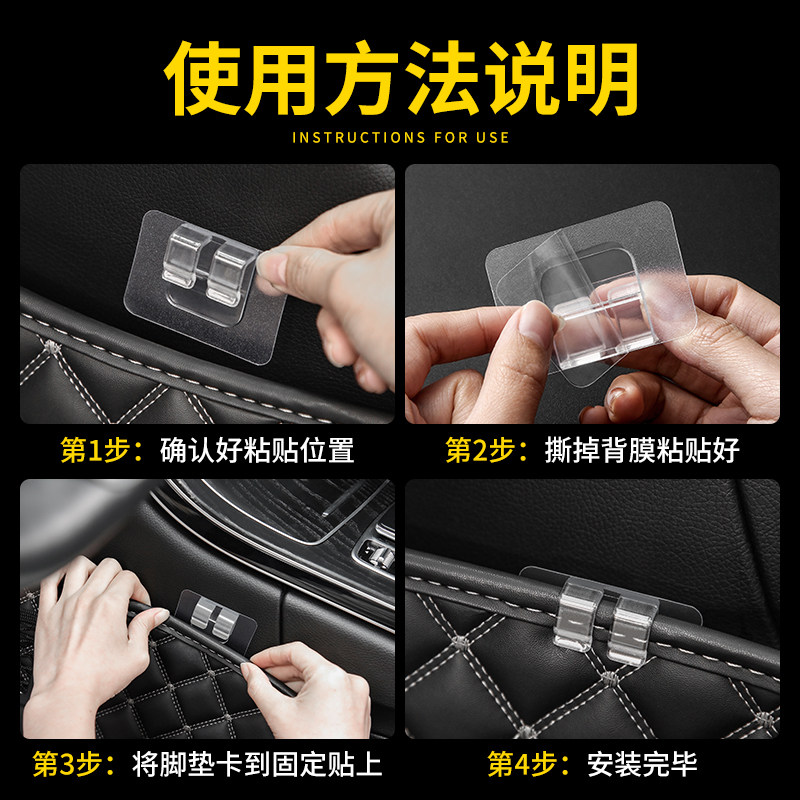 使用方法说明
INSTRUCTIONS FOR USE

第1步：确认好粘贴位置

第2步：撕掉背膜粘贴好

第3步：将脚垫卡到固定贴上

第4步：安装完毕