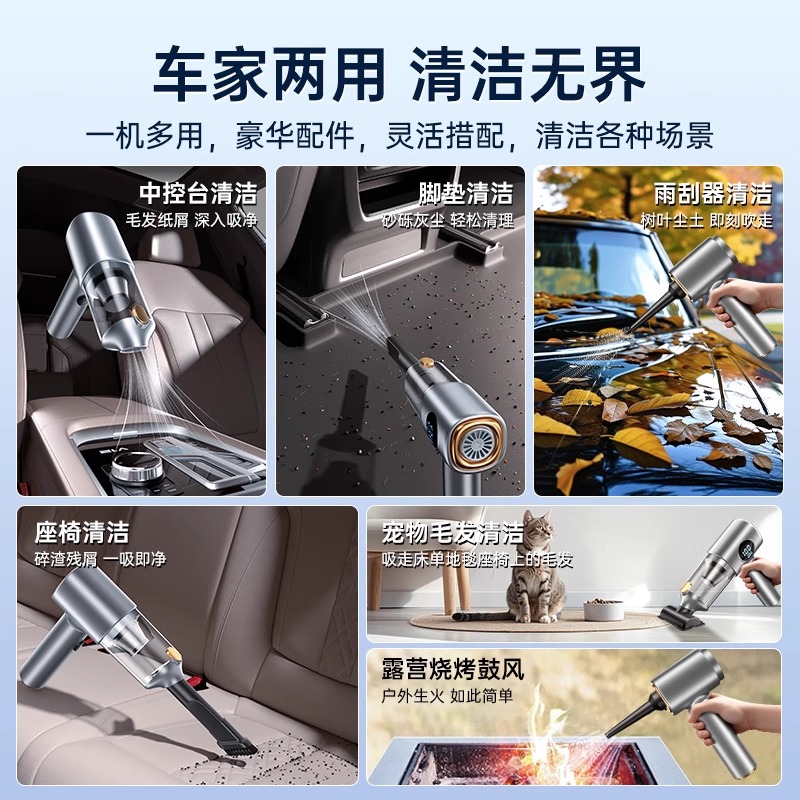 车家两用 清洁无界

一机多用，豪华配件，灵活措配，清洁各种场景

中控台清洁
毛发纸屑 深入吸净

脚垫清洁
砂砾灰尘 轻松清理

雨刮器清洁
树叶尘土 即刻吹走

座椅清洁
碎渣残屑 一吸即净

宠物毛发清洁
吸走床单地毯座椅上的毛发

露营烧烤鼓风
户外生火 如此简单