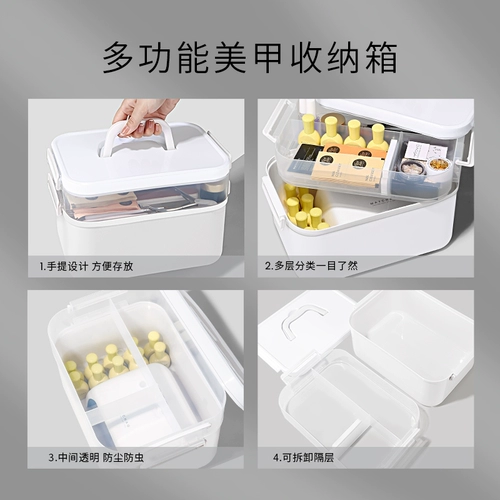 多功能美甲收纳箱

1.手提设计 方便存放

2.多层分类一目了然

3.中间透明 防尘防虫

4.可拆卸隔层