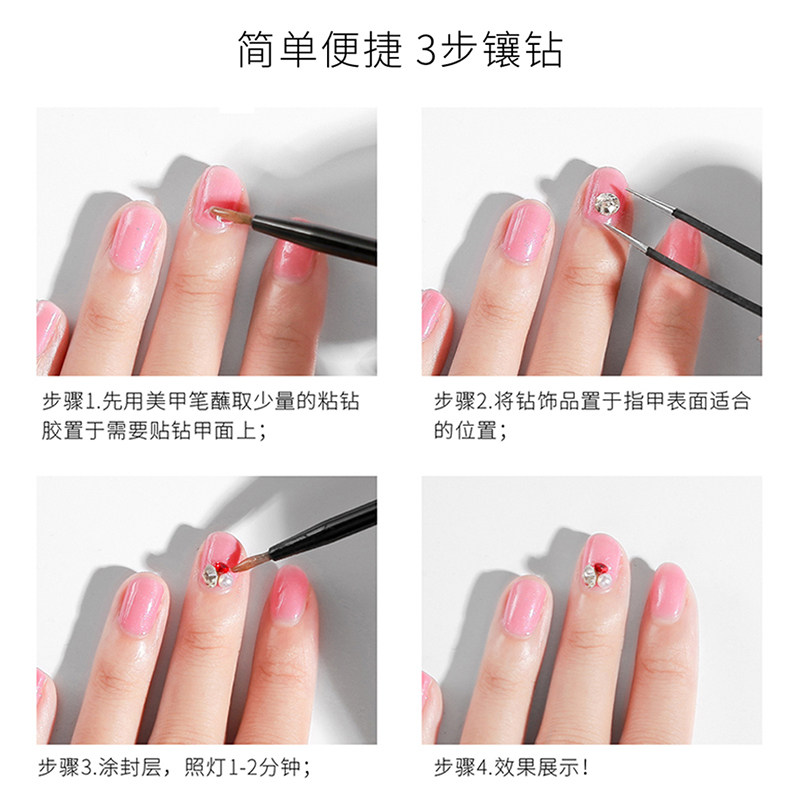 简单便捷 3步镶钻

步骤1.先用美甲笔蘸取少量的粘钻胶置于需要贴钻甲面上；

步骤2.将钻饰品置于指甲表面适合的位置；

步骤3.涂封层，照灯1-2分钟；

步骤4.效果展示！