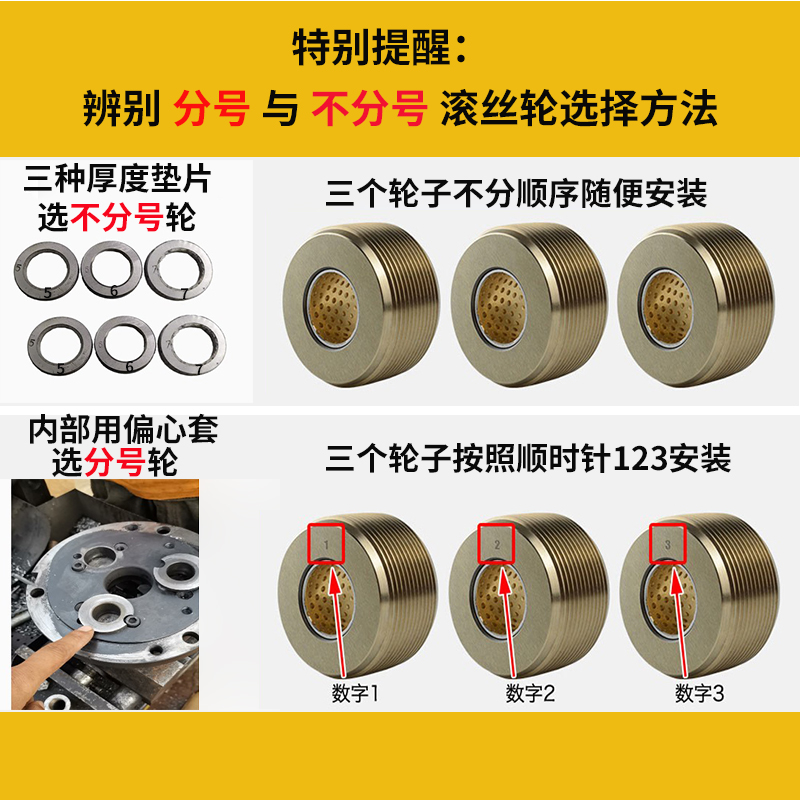 特别提醒：
辨别 分号 与 不分号 滚丝轮选择方法

三种厚度垫片
选不分号轮

5 6 7
5 6 7

三个轮子不分顺序随便安装

内部用偏心套
选分号轮

三个轮子按照顺时针123安装

1 2 3

数字1 数字2 数字3