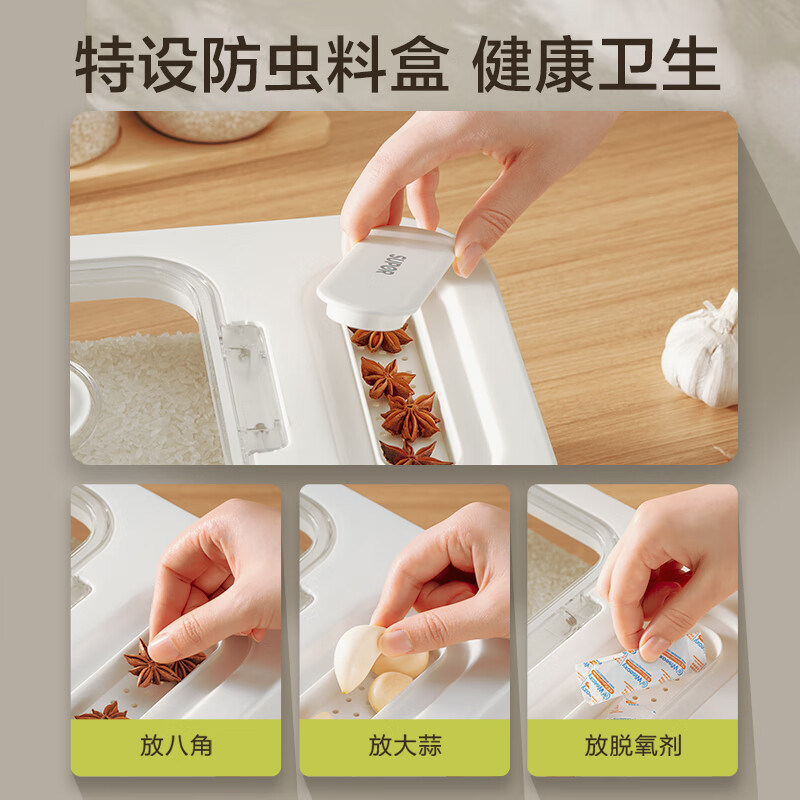 特设防虫料盒 健康卫生

SUPOR

放八角

放大蒜

放脱氧剂