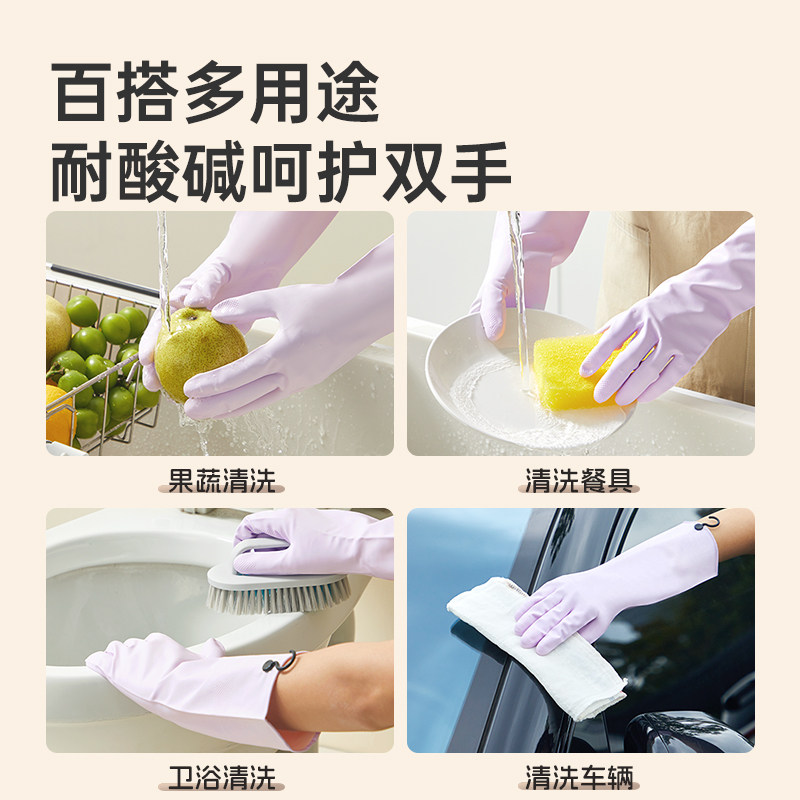 百搭多用途
耐酸碱呵护双手

果蔬清洗

清洗餐具

卫浴清洗

清洗车辆