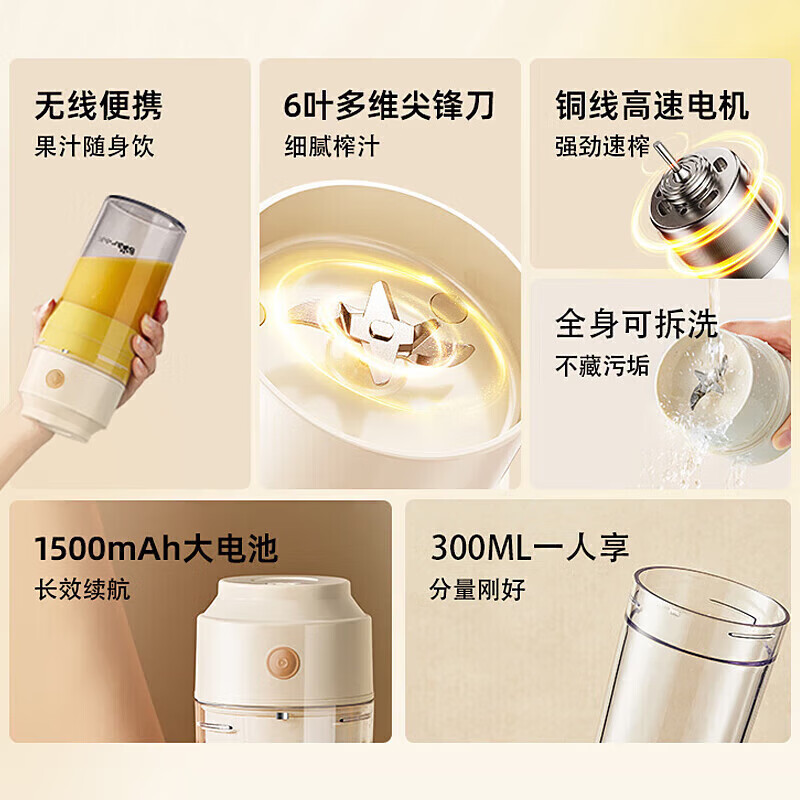 无线便携
果汁随身饮

6叶多维尖锋刀
细腻榨汁

铜线高速电机
强劲速榨

全身可拆洗
不藏污垢

1500mAh大电池
长效续航

300ML一人享
分量刚好