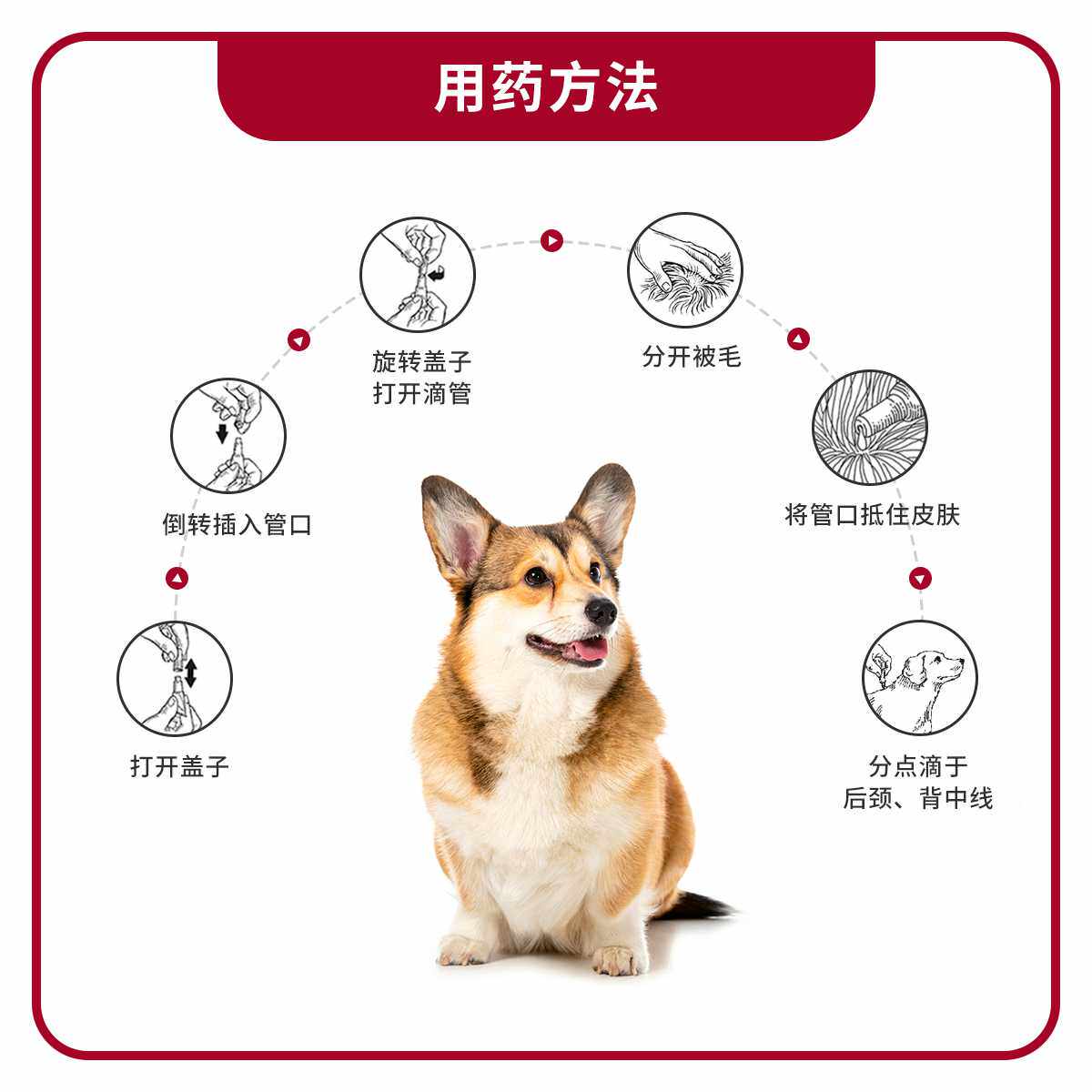 用药方法

打开盖子

倒转插入管口

旋转盖子
打开滴管

分开被毛

将管口抵住皮肤

分点滴于
后颈、背中线