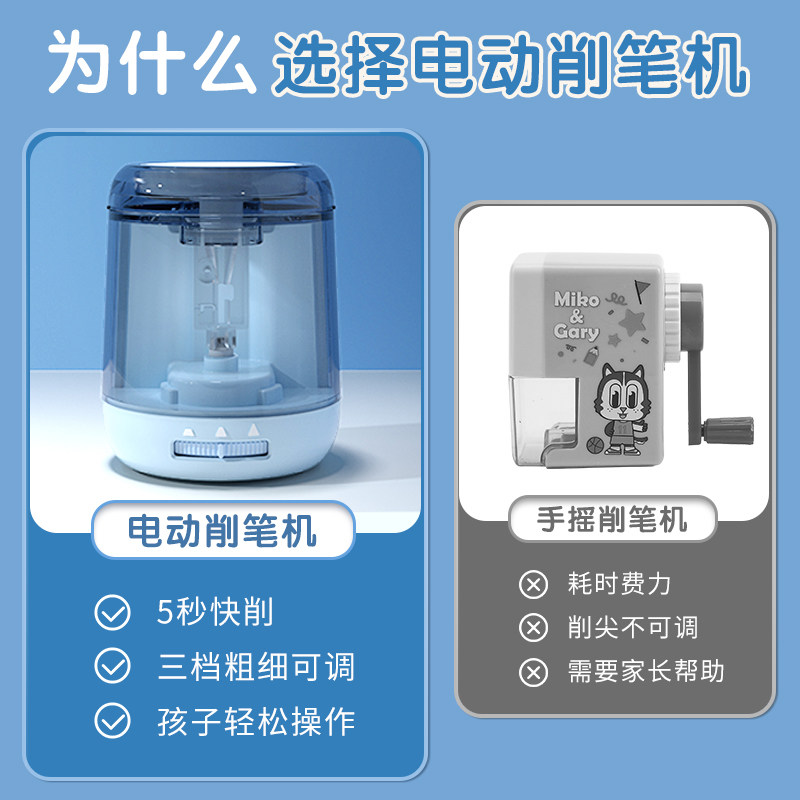 为什么 选择电动削笔机

电动削笔机

5秒快削

三档粗细可调

孩子轻松操作

Miko & Gary

手摇削笔机

耗时费力

削尖不可调

需要家长帮助