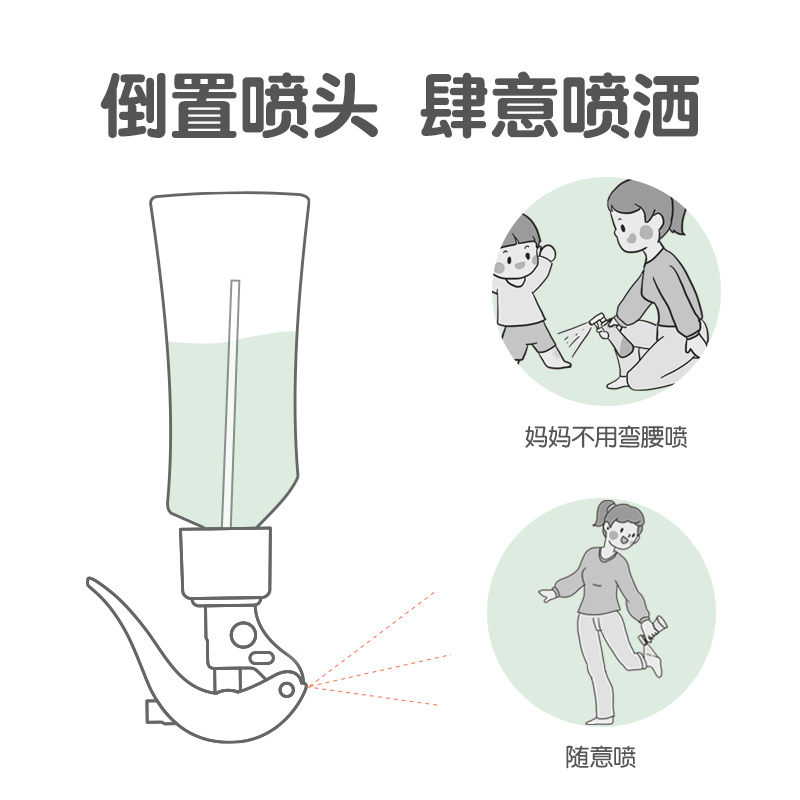 倒置喷头 肆意喷洒

妈妈不用弯腰喷

随意喷