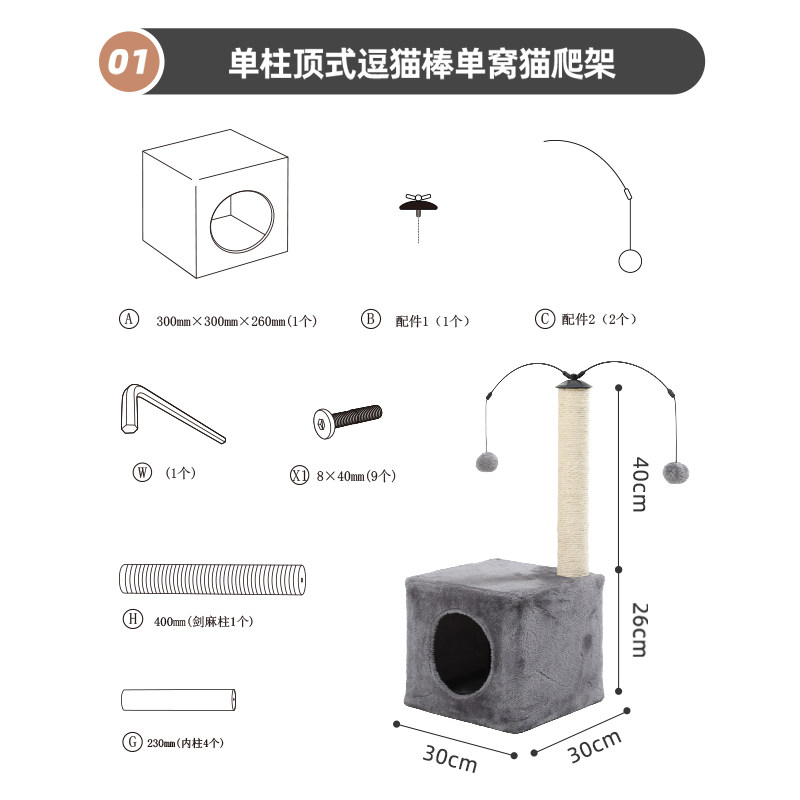 01 单柱顶式逗猫棒单窝猫爬架

Ⓐ 300㎜×300㎜×260㎜(1个)

Ⓑ 配件1（1个）

Ⓒ 配件2（2个）

Ⓦ (1个)

Ⓧ1 8×40㎜(9个)

Ⓗ 400㎜(剑麻柱1个)

Ⓖ 230㎜(内柱4个)

40cm

26cm

30cm

30cm