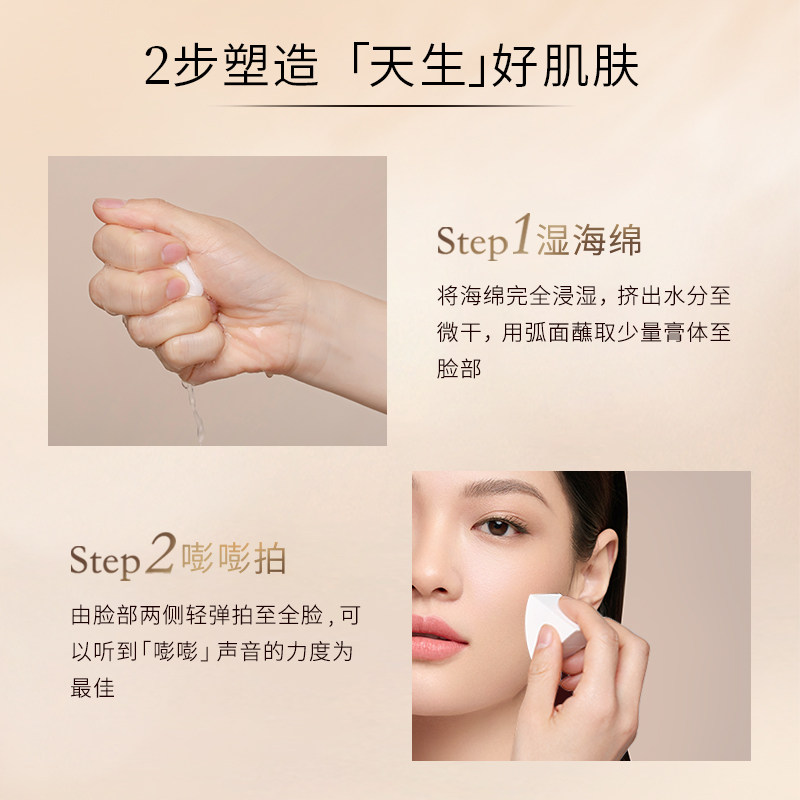 2步塑造「天生」好肌肤

Step1湿海绵

将海绵完全浸湿，挤出水分至微干，用弧面蘸取少量膏体至脸部

Step2嘭嘭拍

由脸部两侧轻弹拍至全脸，可以听到「嘭嘭」声音的力度为最佳