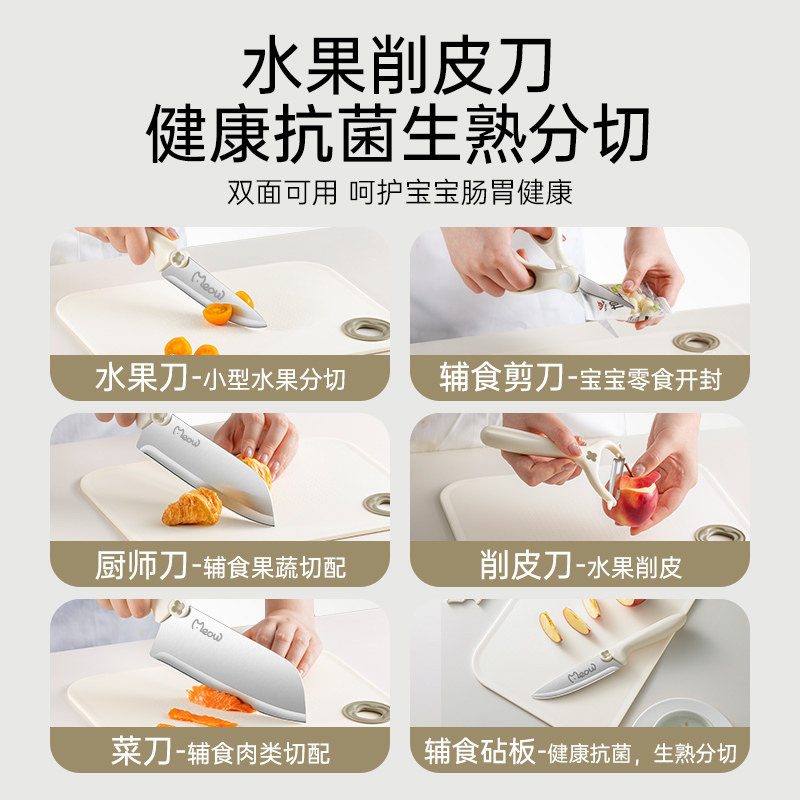 水果削皮刀
健康抗菌生熟分切

双面可用 呵护宝宝肠胃健康

Meow

水果刀-小型水果分切

辅食剪刀-宝宝零食开封

Meow

厨师刀-辅食果蔬切配

削皮刀-水果削皮

Meow

菜刀-辅食肉类切配

Meow

辅食砧板-健康抗菌，生熟分切