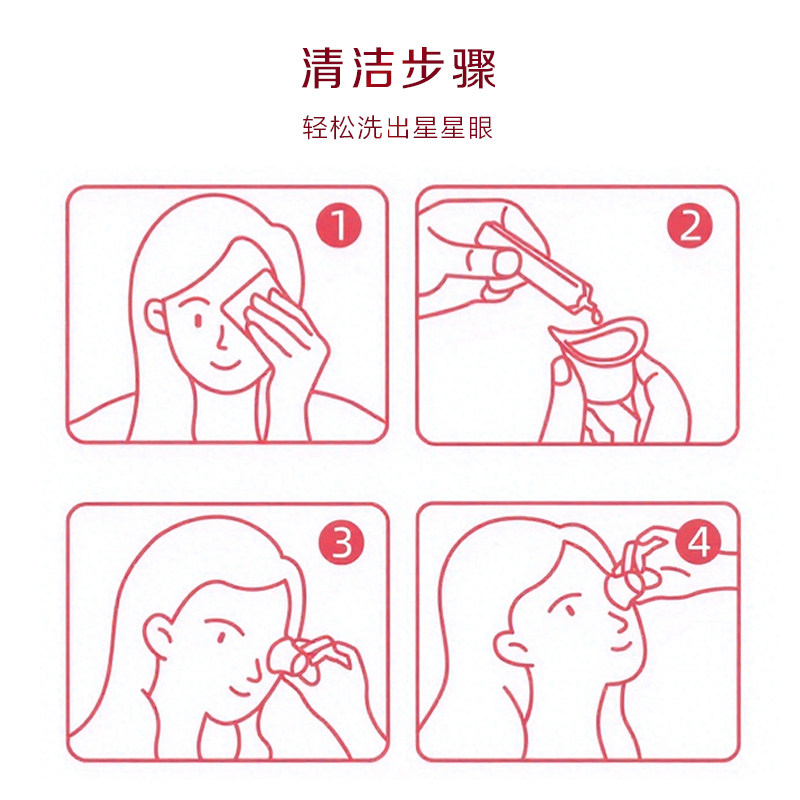 清洁步骤

轻松洗出星星眼

1

2

3

4