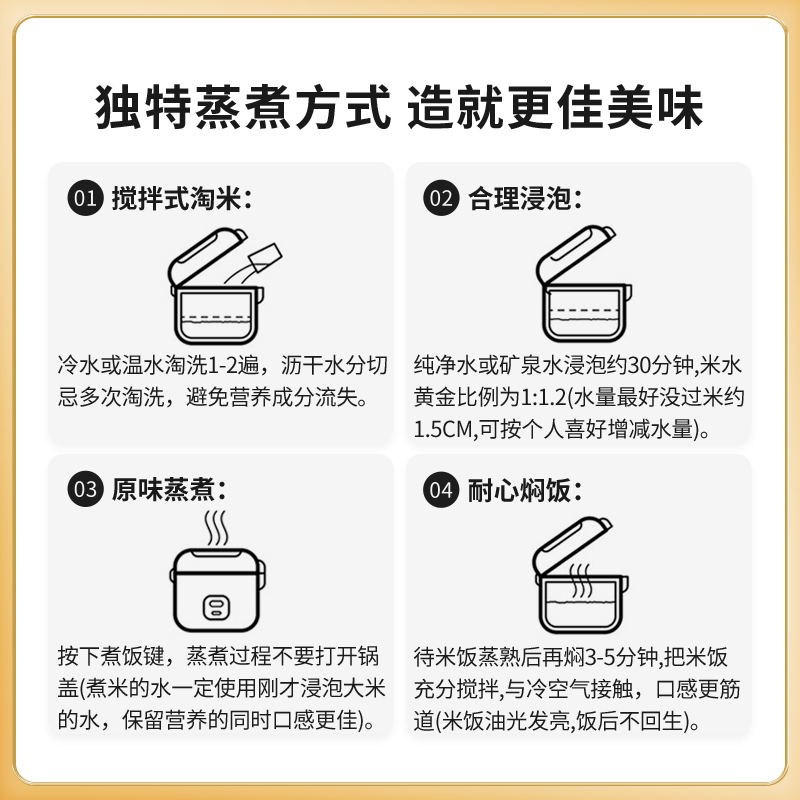 独特蒸煮方式 造就更佳美味

01 搅拌式淘米：

冷水或温水淘洗1-2遍，沥干水分切忌多次淘洗，避免营养成分流失。

02 合理浸泡：

纯净水或矿泉水浸泡约30分钟,米水黄金比例为1:1.2(水量最好没过米约1.5CM,可按个人喜好增减水量)。

03 原味蒸煮：

按下煮饭键，蒸煮过程不要打开锅盖(煮米的水一定使用刚才浸泡大米的水，保留营养的同时口感更佳)。

04 耐心焖饭：

待米饭蒸熟后再焖3-5分钟,把米饭充分搅拌,与冷空气接触，口感更筋道(米饭油光发亮,饭后不回生)。