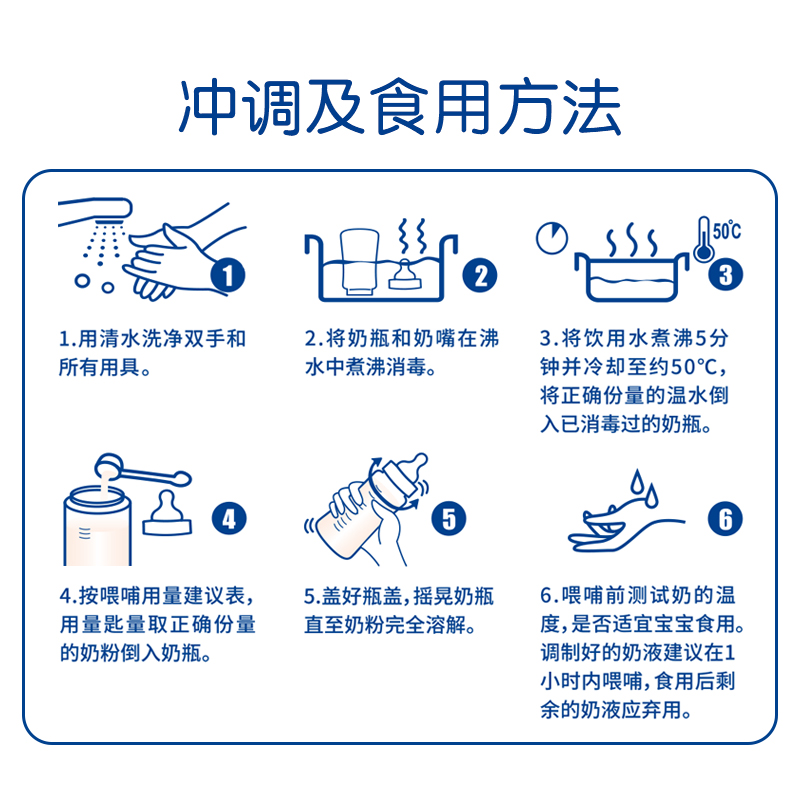 冲调及食用方法

1

1.用清水洗净双手和所有用具。

2

2.将奶瓶和奶嘴在沸水中煮沸消毒。

50°C

3

3.将饮用水煮沸5分钟并冷却至约50°C，将正确份量的温水倒入已消毒过的奶瓶。

4

4.按喂哺用量建议表，用量匙量取正确份量的奶粉倒入奶瓶。

5

5.盖好瓶盖，摇晃奶瓶直至奶粉完全溶解。

6

6.喂哺前测试奶的温度，是否适宜宝宝食用。调制好的奶液建议在1小时内喂哺，食用后剩余的奶液应弃用。