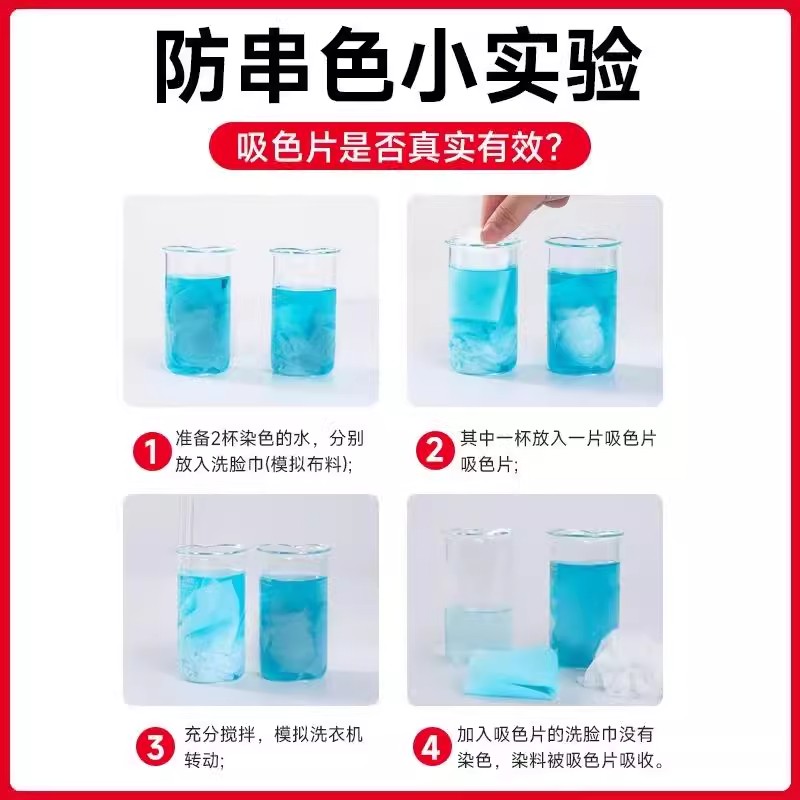 防串色小实验

吸色片是否真实有效?

1 准备2杯染色的水，分别放入洗脸巾(模拟布料);

2 其中一杯放入一片吸色片吸色片;

3 充分搅拌，模拟洗衣机转动;

4 加入吸色片的洗脸巾没有染色，染料被吸色片吸收。