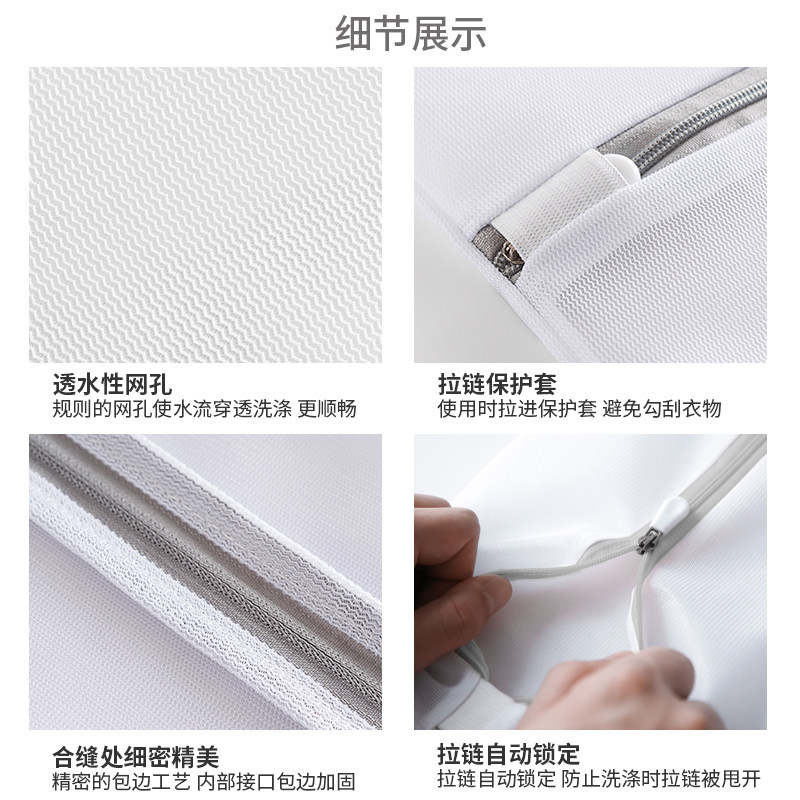 细节展示

透水性网孔
规则的网孔使水流穿透洗涤 更顺畅

拉链保护套
使用时拉进保护套 避免勾刮衣物

合缝处细密精美
精密的包边工艺 内部接口包边加固

拉链自动锁定
拉链自动锁定 防止洗涤时拉链被甩开