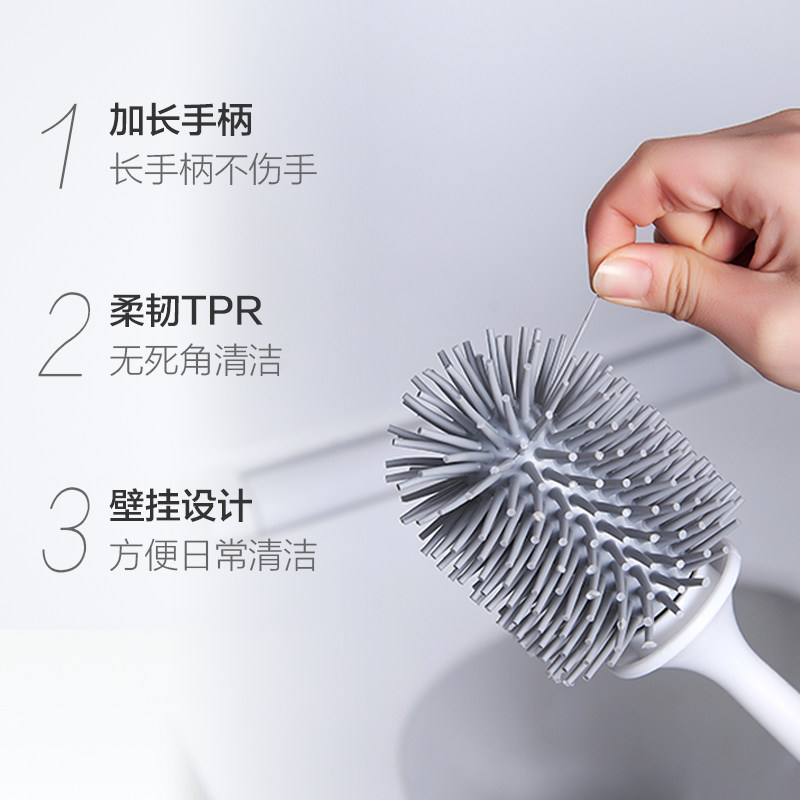 1 加长手柄
长手柄不伤手

2 柔韧TPR
无死角清洁

3 壁挂设计
方便日常清洁