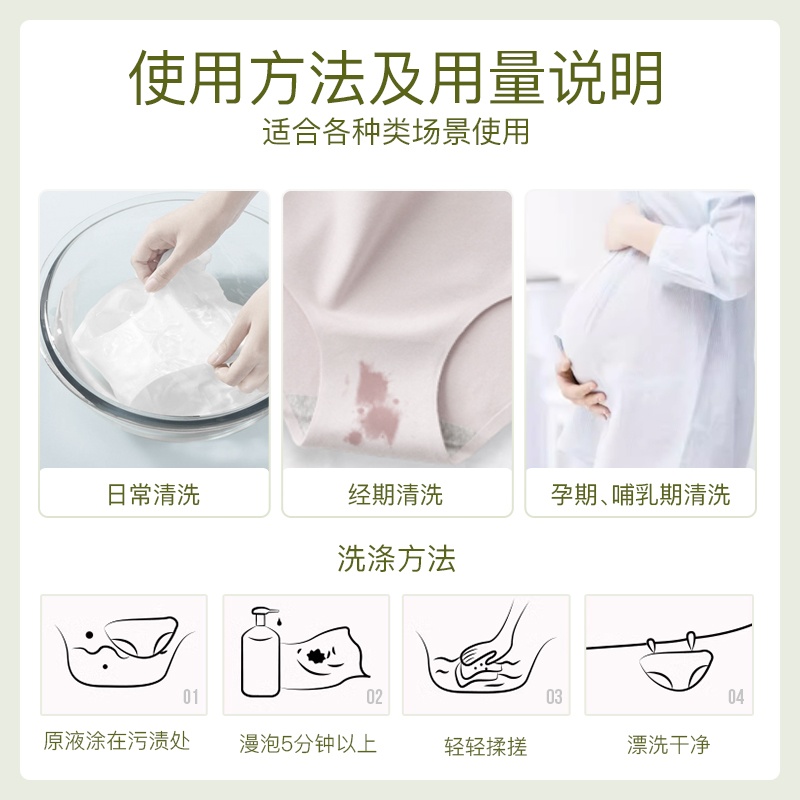 使用方法及用量说明
适合各种类场景使用

日常清洗

经期清洗

孕期、哺乳期清洗

洗涤方法

01
原液涂在污渍处

02
漫泡5分钟以上

03
轻轻揉搓

04
漂洗干净