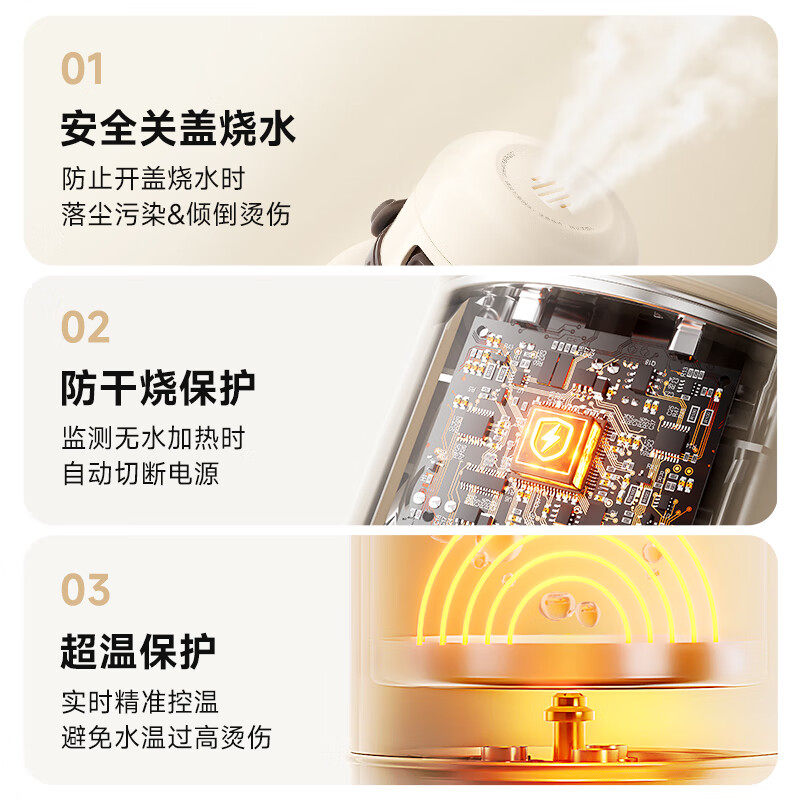 01
安全关盖烧水
防止开盖烧水时
落尘污染&倾倒烫伤

02
防干烧保护
监测无水加热时
自动切断电源

03
超温保护
实时精准控温
避免水温过高烫伤