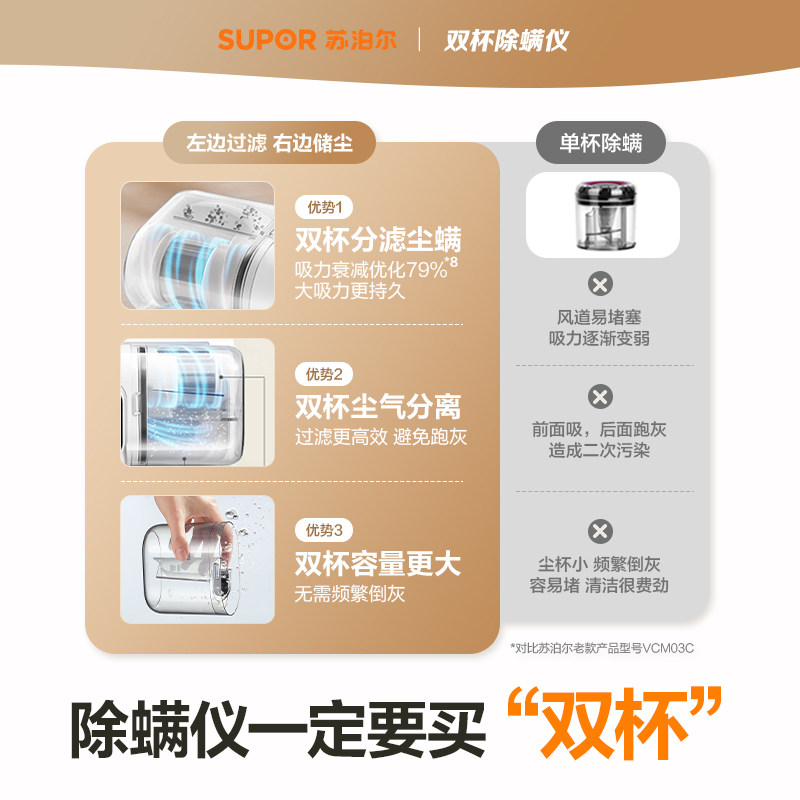 SUPOR 苏泊尔 | 双杯除螨仪

左边过滤 右边储尘

优势1
双杯分滤尘螨
吸力衰减优化79%*8
大吸力更持久

优势2
双杯尘气分离
过滤更高效 避免跑灰

优势3
双杯容量更大
无需频繁倒灰

单杯除螨

风道易堵塞
吸力逐渐变弱

前面吸，后面跑灰
造成二次污染

尘杯小 频繁倒灰
容易堵 清洁很费劲

*对比苏泊尔老款产品型号VCM03C

除螨仪一定要买“双杯”