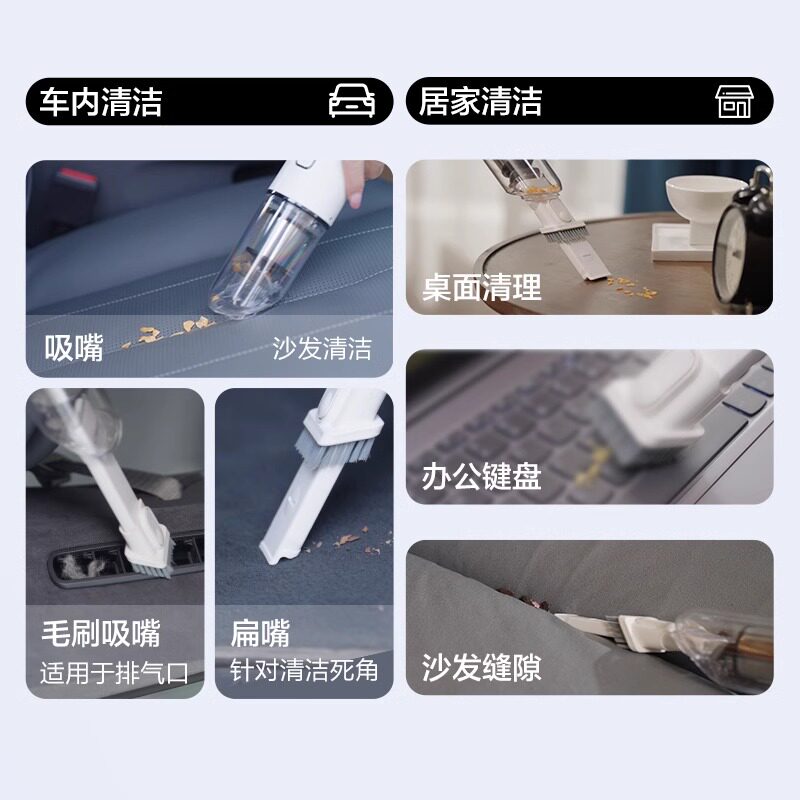 车内清洁

吸嘴

沙发清洁

毛刷吸嘴
适用于排气口

扁嘴
针对清洁死角

居家清洁

桌面清理

办公键盘

沙发缝隙