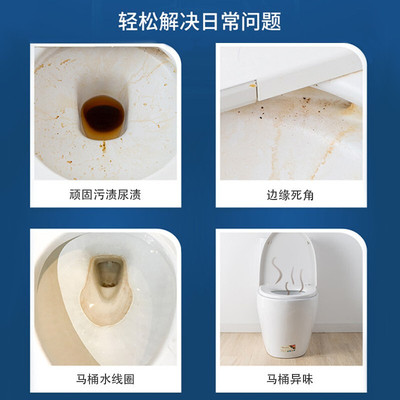 轻松解决日常问题

顽固污渍尿渍

边缘死角

马桶水线圈

马桶异味