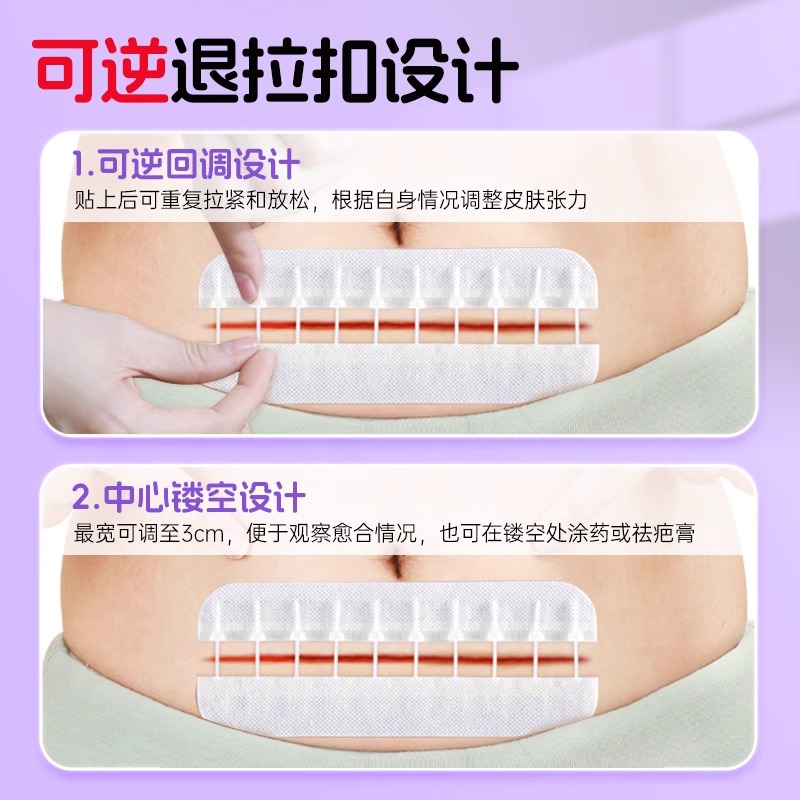 可逆退拉扣设计

1.可逆回调设计
贴上后可重复拉紧和放松，根据自身情况调整皮肤张力

2.中心镂空设计
最宽可调至3cm，便于观察愈合情况，也可在镂空处涂药或祛疤膏